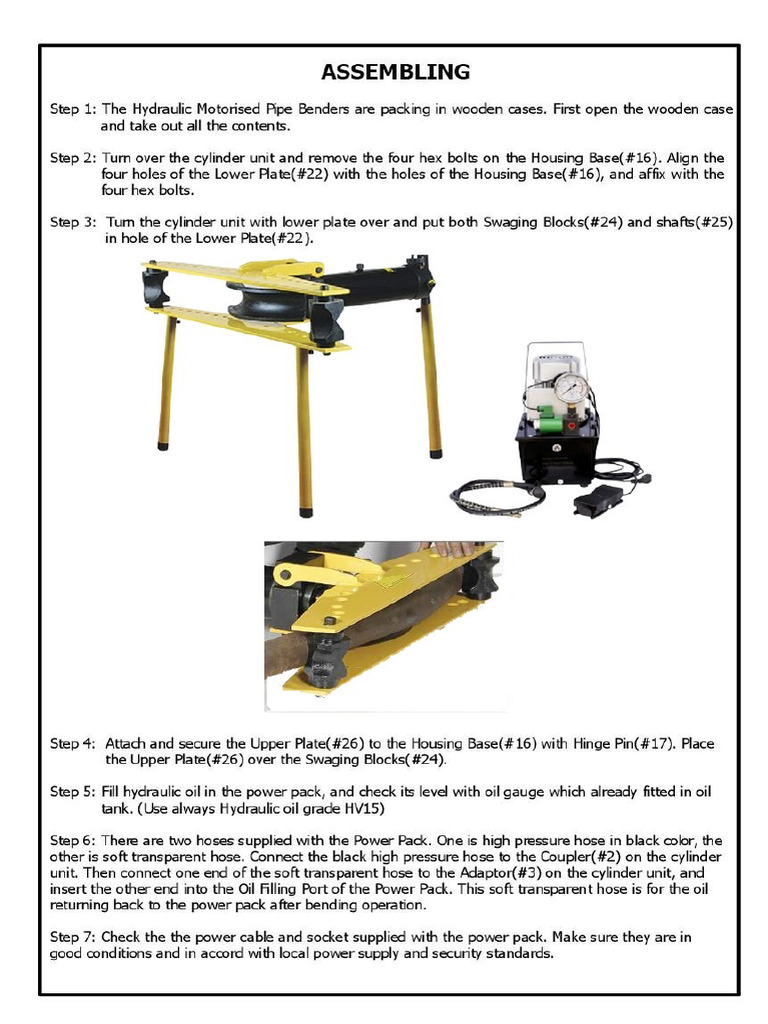 ASSEMBLING

Step 1: The Hydraulic Motorised Pipe Benders are packing in wooden cases. First open the wooden case and take out all the contents.

Step 2: Turn over the cylinder unit and remove the four hex bolts on the Housing Base(#16). Align the four holes of the Lower Plate(#22) with the holes of the Housing Base(#16), and affix with the four hex bolts.

Step 3: Turn the cylinder unit with lower plate over and put both Swaging Blocks(#24) and shafts(#25) in hole of the Lower Plate(#22).

Step 4: Attach and secure the Upper Plate(#26) to the Housing Base(#16) with Hinge Pin(#17). Place the Upper Plate(#26) over the Swaging Blocks(#24).

Step 5: Fill hydraulic oil in the power pack, and check its level with oil gauge which already fitted in oil tank. (Use always Hydraulic oil grade HV15)

Step 6: There are two hoses supplied with the Power Pack. One is high pressure hose in black color, the other is soft transparent hose. Connect the black high pressure hose to the Coupler(#2) on the cylinder unit. Then connect one end of the soft transparent hose to the Adaptor(#3) on the cylinder unit, and insert the other end into the Oil Filling Port of the Power Pack. This soft transparent hose is for the oil returning back to the power pack after bending operation.

Step 7: Check the the power cable and socket supplied with the power pack. Make sure they are in good conditions and in accord with local power supply and security standards.