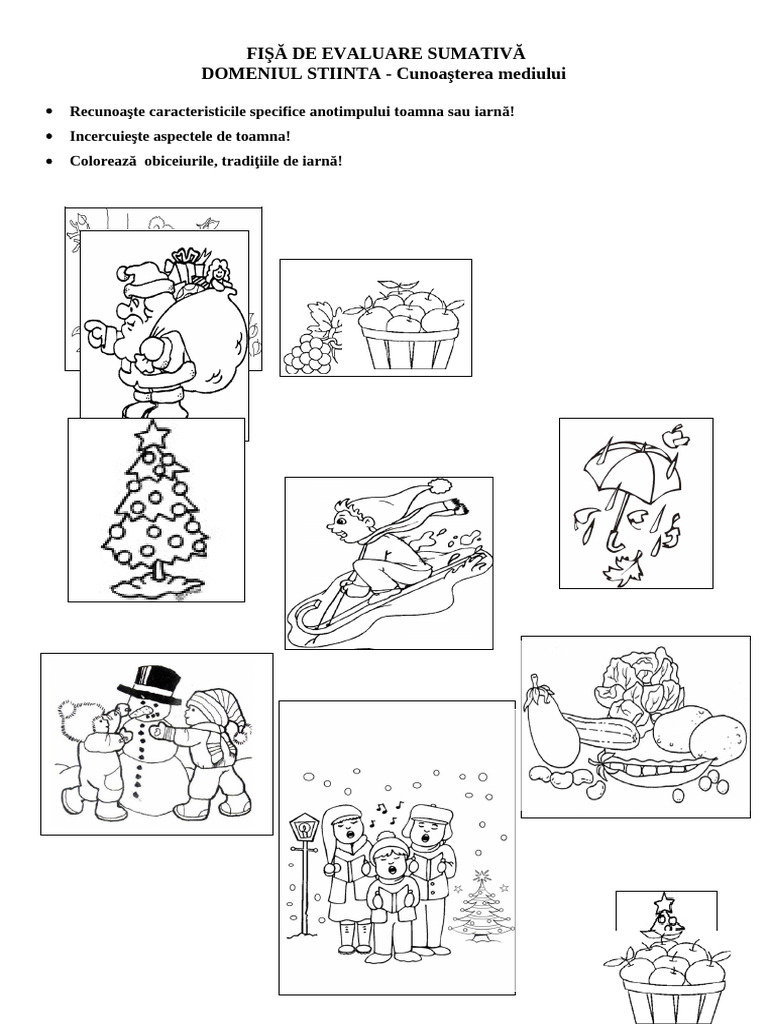 FIŞĂ DE EVALUARE SUMATIVĂ
DOMENIUL STIINTA - Cunoaşterea mediului

• Recunoaşte caracteristicile specifice anotimpului toamna sau iarnă!
• Incercuieşte aspectele de toamna!
• Colorează obiceiurile, tradiţiile de iarnă!