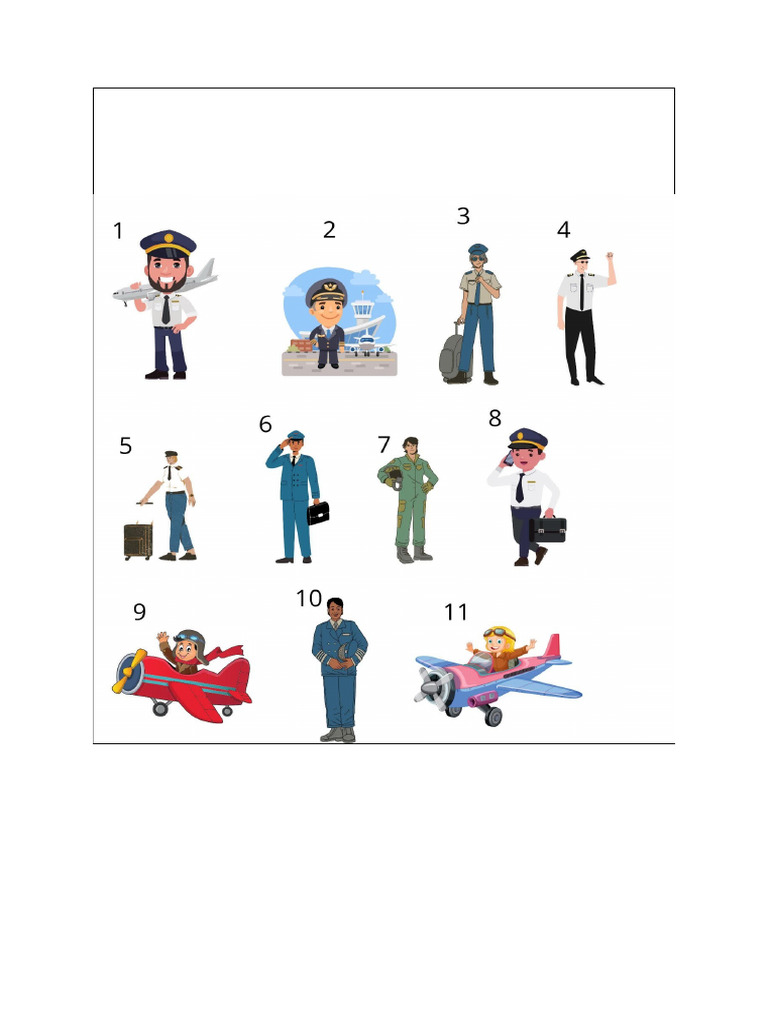 1 2 3 4

5 6 7 8

9 10 11