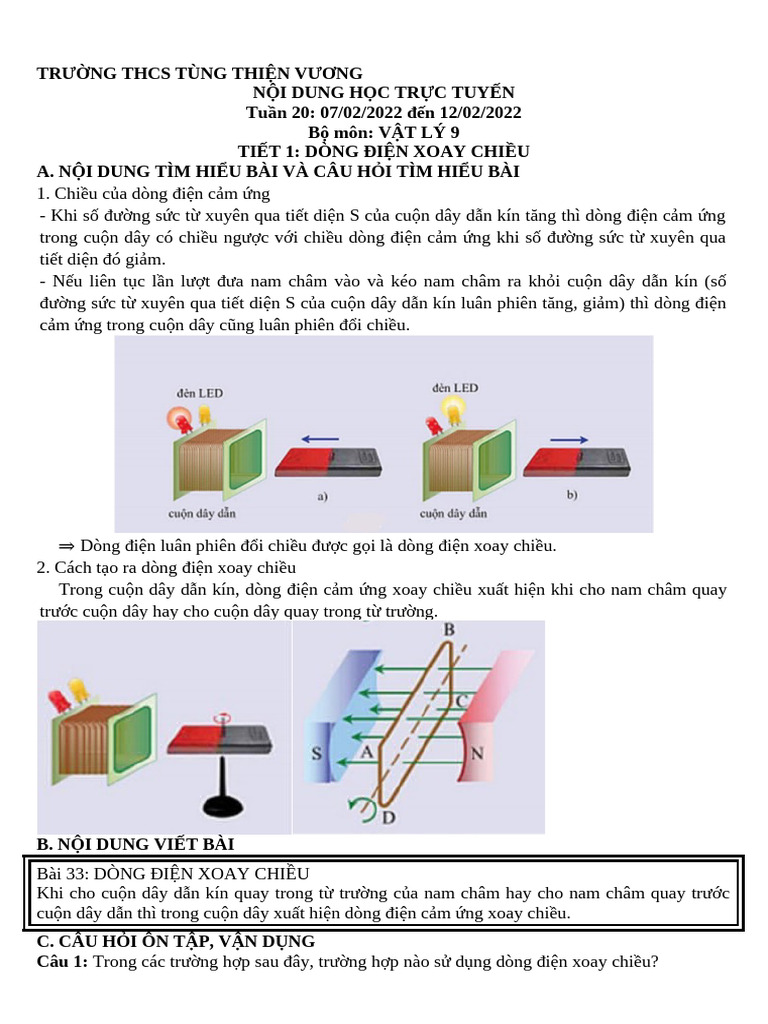 TRƯỜNG THCS TÙNG THIỆN VƯƠNG

NỘI DUNG HỌC TRỰC TUYẾN
Tuần 20: 07/02/2022 đến 12/02/2022
Bộ môn: VẬT LÝ 9
TIẾT 1: DÒNG ĐIỆN XOAY CHIỀU

A. NỘI DUNG TÌM HIỂU BÀI VÀ CÂU HỎI TÌM HIỂU BÀI

1. Chiều của dòng điện cảm ứng

- Khi số đường sức từ xuyên qua tiết diện S của cuộn dây dẫn kín tăng thì dòng điện cảm ứng trong cuộn dây có chiều ngược với chiều dòng điện cảm ứng khi số đường sức từ xuyên qua tiết diện đó giảm.

- Nếu liên tục lần lượt đưa nam châm vào và kéo nam châm ra khỏi cuộn dây dẫn kín (số đường sức từ xuyên qua tiết diện S của cuộn dây dẫn kín luân phiên tăng, giảm) thì dòng điện cảm ứng trong cuộn dây cũng luân phiên đổi chiều.

đèn LED
cuộn dây dẫn
a)
đèn LED
cuộn dây dẫn
b)

⇒ Dòng điện luân phiên đổi chiều được gọi là dòng điện xoay chiều.

2. Cách tạo ra dòng điện xoay chiều

Trong cuộn dây dẫn kín, dòng điện cảm ứng xoay chiều xuất hiện khi cho nam châm quay trước cuộn dây hay cho cuộn dây quay trong từ trường.

B
C
S
A
N
D

B. NỘI DUNG VIẾT BÀI

Bài 33: DÒNG ĐIỆN XOAY CHIỀU
Khi cho cuộn dây dẫn kín quay trong từ trường của nam châm hay cho nam châm quay trước cuộn dây dẫn thì trong cuộn dây xuất hiện dòng điện cảm ứng xoay chiều.

C. CÂU HỎI ÔN TẬP, VẬN DỤNG

Câu 1: Trong các trường hợp sau đây, trường hợp nào sử dụng dòng điện xoay chiều?