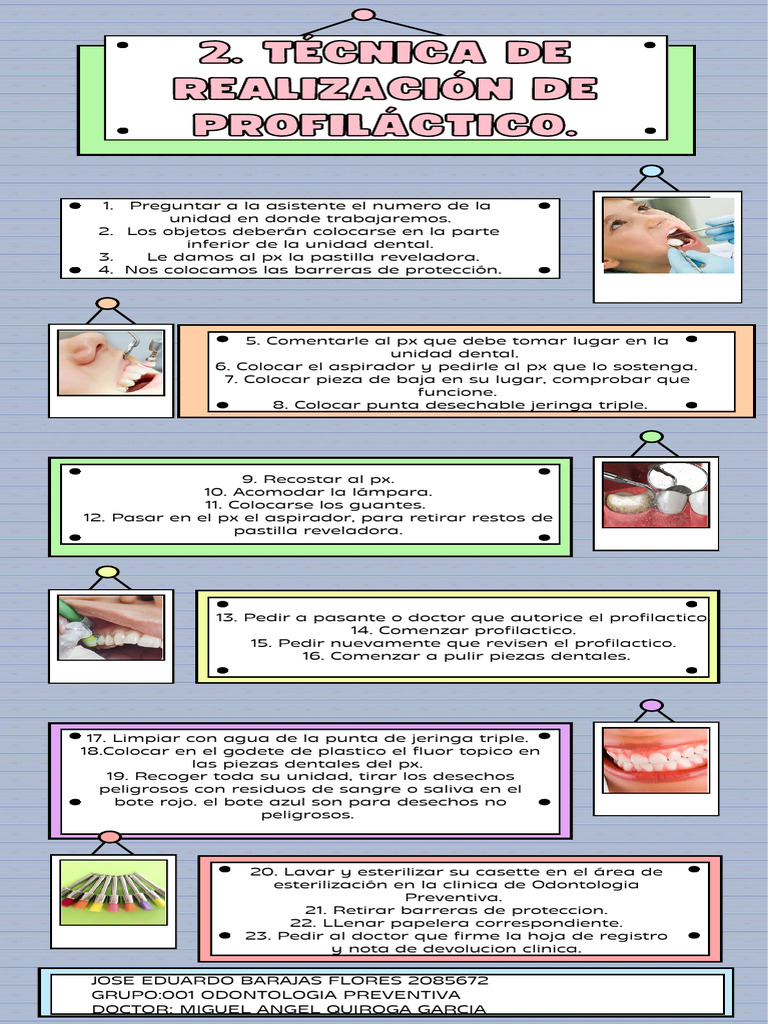 2. TÉCNICA DE REALIZACIÓN DE PROFILÁCTICO.

1. Preguntar a la asistente el numero de la unidad en donde trabajaremos.
2. Los objetos deberán colocarse en la parte inferior de la unidad dental.
3. Le damos al px la pastilla reveladora.
4. Nos colocamos las barreras de protección.

5. Comentarle al px que debe tomar lugar en la unidad dental.
6. Colocar el aspirador y pedirle al px que lo sostenga.
7. Colocar pieza de baja en su lugar, comprobar que funcione.
8. Colocar punta desechable jeringa triple.

9. Recostar al px.
10. Acomodar la lámpara.
11. Colocarse los guantes.
12. Pasar en el px el aspirador, para retirar restos de pastilla reveladora.

13. Pedir a pasante o doctor que autorice el profilactico
14. Comenzar profilactico.
15. Pedir nuevamente que revisen el profilactico.
16. Comenzar a pulir piezas dentales.

17. Limpiar con agua de la punta de jeringa triple.
18.Colocar en el godete de plastico el fluor topico en las piezas dentales del px.
19. Recoger toda su unidad, tirar los desechos peligrosos con residuos de sangre o saliva en el bote rojo. el bote azul son para desechos no peligrosos.

20. Lavar y esterilizar su casette en el área de esterilización en la clinica de Odontologia Preventiva.
21. Retirar barreras de proteccion.
22. LLenar papelera correspondiente.
23. Pedir al doctor que firme la hoja de registro y nota de devolucion clinica.

JOSE EDUARDO BARAJAS FLORES 2085672
GRUPO:001 ODONTOLOGIA PREVENTIVA
DOCTOR: MIGUEL ANGEL QUIROGA GARCIA