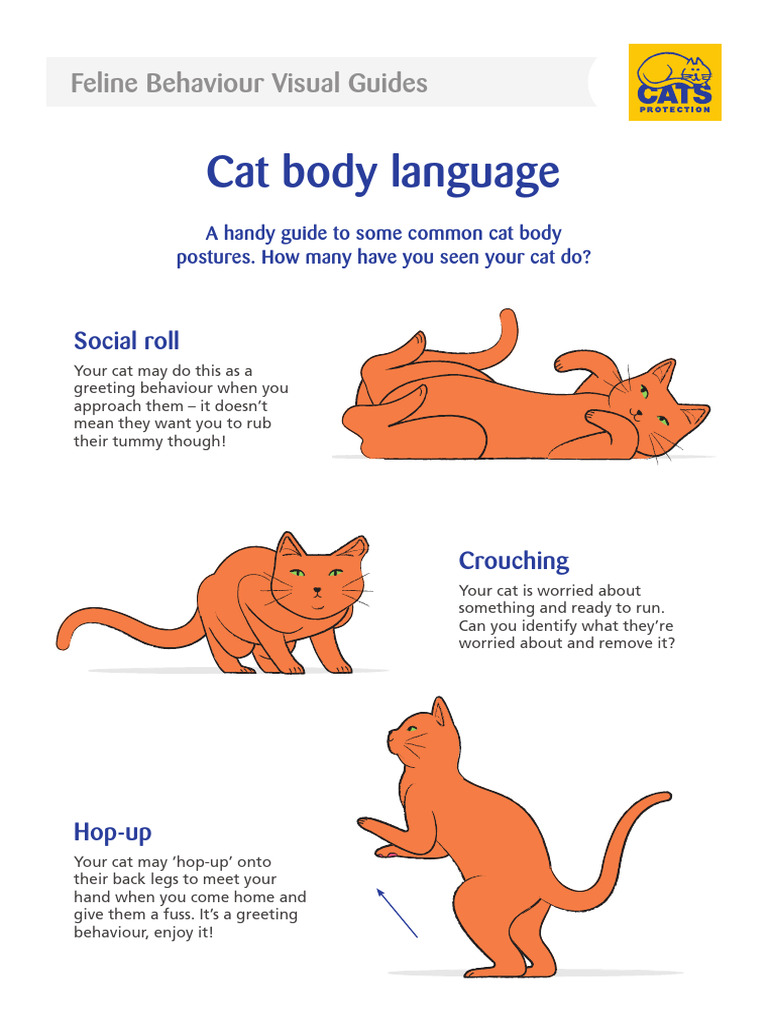 Feline Behaviour Visual Guides

CATS PROTECTION

Cat body language

A handy guide to some common cat body postures. How many have you seen your cat do?

Social roll

Your cat may do this as a greeting behaviour when you approach them – it doesn't mean they want you to rub their tummy though!

Crouching

Your cat is worried about something and ready to run. Can you identify what they're worried about and remove it?

Hop-up

Your cat may 'hop-up' onto their back legs to meet your hand when you come home and give them a fuss. It's a greeting behaviour, enjoy it!