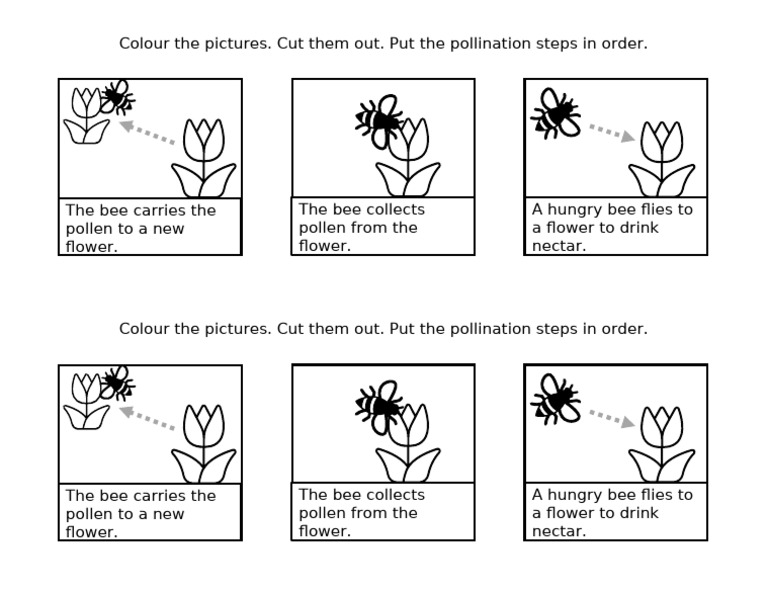 Colour the pictures. Cut them out. Put the pollination steps in order.

The bee carries the pollen to a new flower.

The bee collects pollen from the flower.

A hungry bee flies to a flower to drink nectar.

Colour the pictures. Cut them out. Put the pollination steps in order.

The bee carries the pollen to a new flower.

The bee collects pollen from the flower.

A hungry bee flies to a flower to drink nectar.