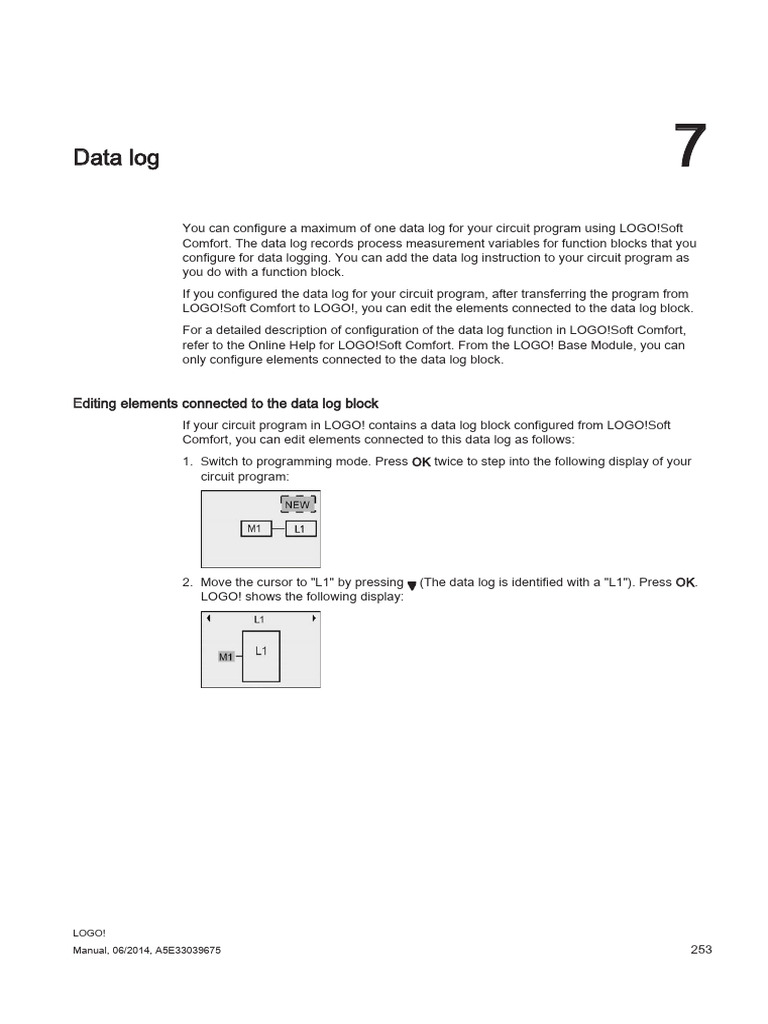 Data log

7

You can configure a maximum of one data log for your circuit program using LOGO!Soft Comfort. The data log records process measurement variables for function blocks that you configure for data logging. You can add the data log instruction to your circuit program as you do with a function block.

If you configured the data log for your circuit program, after transferring the program from LOGO!Soft Comfort to LOGO!, you can edit the elements connected to the data log block.

For a detailed description of configuration of the data log function in LOGO!Soft Comfort, refer to the Online Help for LOGO!Soft Comfort. From the LOGO! Base Module, you can only configure elements connected to the data log block.

Editing elements connected to the data log block

If your circuit program in LOGO! contains a data log block configured from LOGO!Soft Comfort, you can edit elements connected to this data log as follows:

1. Switch to programming mode. Press OK twice to step into the following display of your circuit program:

NEW
M1
L1

2. Move the cursor to "L1" by pressing ▼ (The data log is identified with a "L1"). Press OK. LOGO! shows the following display:

L1
M1
L1

LOGO!
Manual, 06/2014, A5E33039675

253