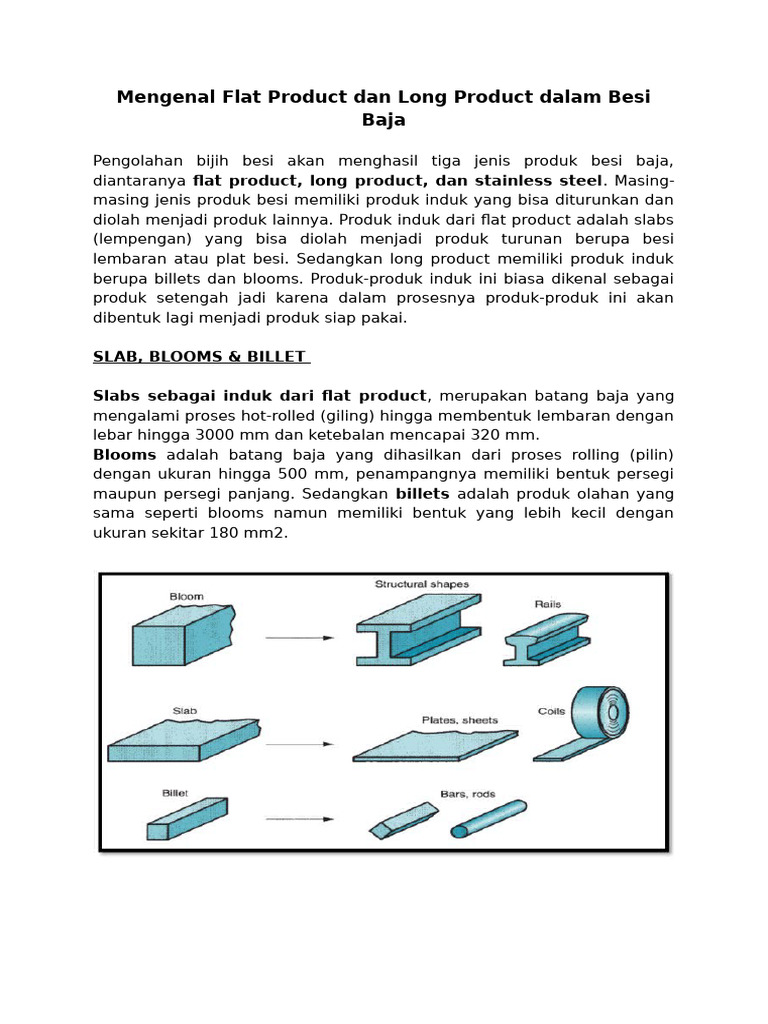 Mengenal Flat Product dan Long Product dalam Besi Baja

Pengolahan bijih besi akan menghasil tiga jenis produk besi baja, diantaranya flat product, long product, dan stainless steel. Masing-masing jenis produk besi memiliki produk induk yang bisa diturunkan dan diolah menjadi produk lainnya. Produk induk dari flat product adalah slabs (lempengan) yang bisa diolah menjadi produk turunan berupa besi lembaran atau plat besi. Sedangkan long product memiliki produk induk berupa billets dan blooms. Produk-produk induk ini biasa dikenal sebagai produk setengah jadi karena dalam prosesnya produk-produk ini akan dibentuk lagi menjadi produk siap pakai.

SLAB, BLOOMS & BILLET

Slabs sebagai induk dari flat product, merupakan batang baja yang mengalami proses hot-rolled (giling) hingga membentuk lembaran dengan lebar hingga 3000 mm dan ketebalan mencapai 320 mm.
Blooms adalah batang baja yang dihasilkan dari proses rolling (pilin) dengan ukuran hingga 500 mm, penampangnya memiliki bentuk persegi maupun persegi panjang. Sedangkan billets adalah produk olahan yang sama seperti blooms namun memiliki bentuk yang lebih kecil dengan ukuran sekitar 180 mm2.

Bloom
Structural shapes
Rails
Slab
Plates, sheets
Coils
Billet
Bars, rods