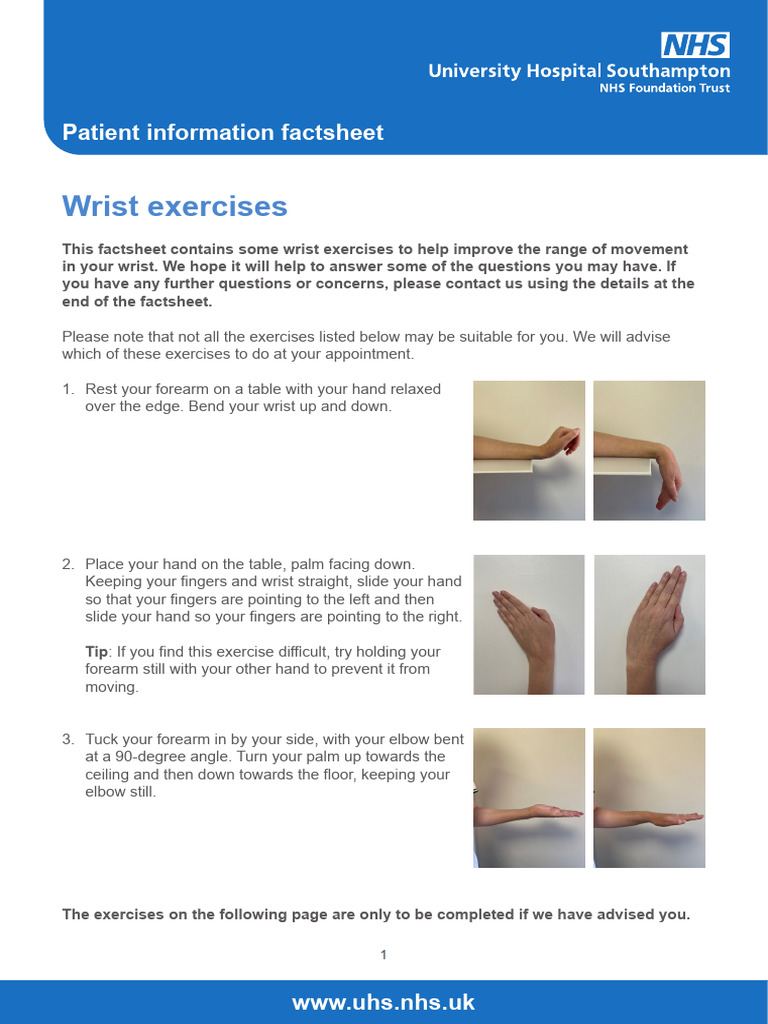 NHS
University Hospital Southampton
NHS Foundation Trust

Patient information factsheet

Wrist exercises

This factsheet contains some wrist exercises to help improve the range of movement in your wrist. We hope it will help to answer some of the questions you may have. If you have any further questions or concerns, please contact us using the details at the end of the factsheet.

Please note that not all the exercises listed below may be suitable for you. We will advise which of these exercises to do at your appointment.

1. Rest your forearm on a table with your hand relaxed over the edge. Bend your wrist up and down.

2. Place your hand on the table, palm facing down. Keeping your fingers and wrist straight, slide your hand so that your fingers are pointing to the left and then slide your hand so your fingers are pointing to the right.

Tip: If you find this exercise difficult, try holding your forearm still with your other hand to prevent it from moving.

3. Tuck your forearm in by your side, with your elbow bent at a 90-degree angle. Turn your palm up towards the ceiling and then down towards the floor, keeping your elbow still.

The exercises on the following page are only to be completed if we have advised you.

1

www.uhs.nhs.uk