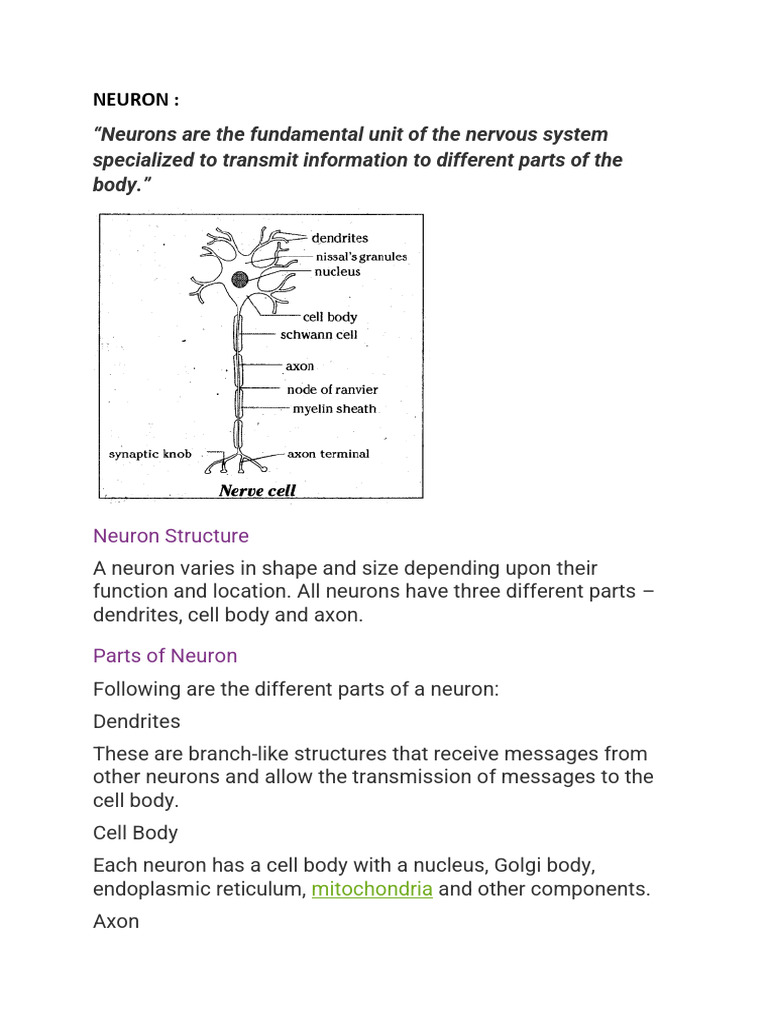 NEURON :

"Neurons are the fundamental unit of the nervous system specialized to transmit information to different parts of the body."

dendrites
nissal's granules
nucleus
cell body
schwann cell
axon
node of ranvier
myelin sheath
synaptic knob
axon terminal
Nerve cell

Neuron Structure

A neuron varies in shape and size depending upon their function and location. All neurons have three different parts – dendrites, cell body and axon.

Parts of Neuron

Following are the different parts of a neuron:

Dendrites

These are branch-like structures that receive messages from other neurons and allow the transmission of messages to the cell body.

Cell Body

Each neuron has a cell body with a nucleus, Golgi body, endoplasmic reticulum, mitochondria and other components.

Axon