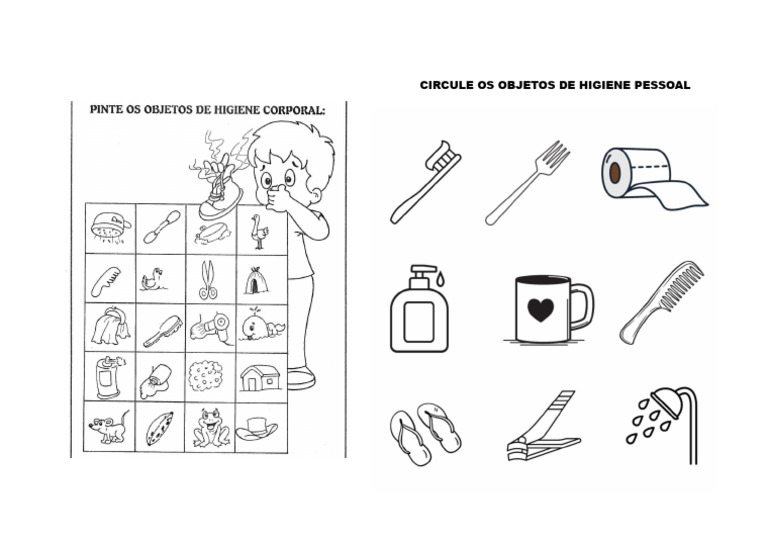 PINTE OS OBJETOS DE HIGIENE CORPORAL:

CIRCULE OS OBJETOS DE HIGIENE PESSOAL