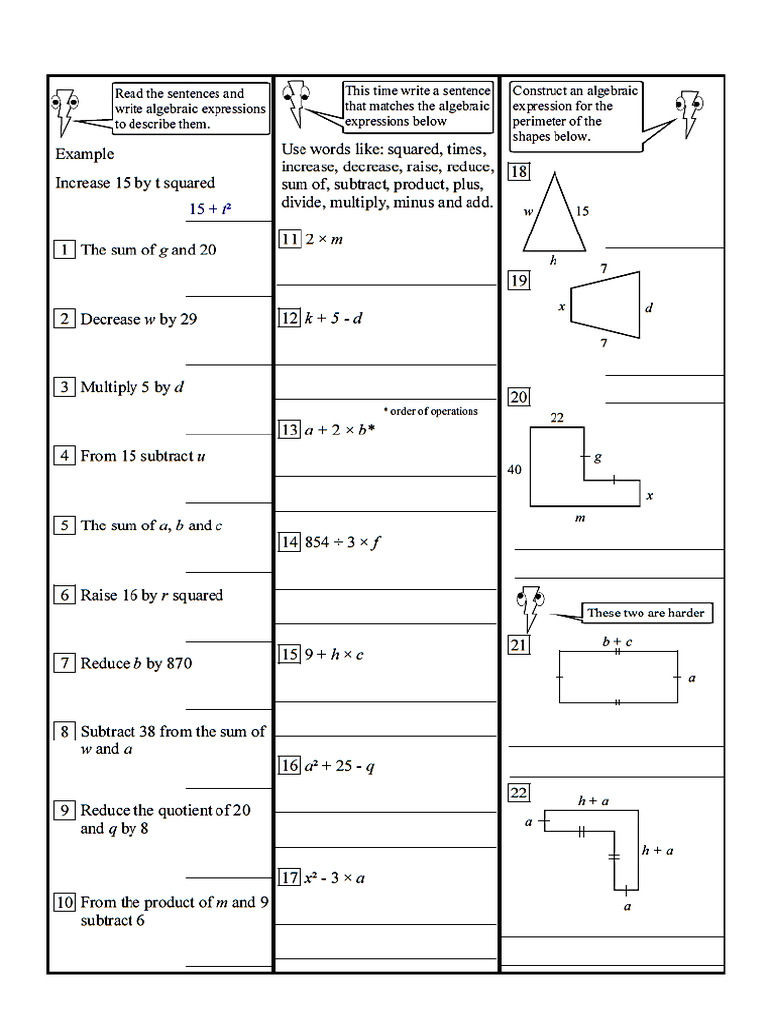 Read the sentences and write algebraic expressions to describe them.

Example

Increase 15 by t squared

$15 + t^2$

1 The sum of $g$ and 20

2 Decrease $w$ by 29

3 Multiply 5 by $d$

4 From 15 subtract $u$

5 The sum of $a$, $b$ and $c$

6 Raise 16 by $r$ squared

7 Reduce $b$ by 870

8 Subtract 38 from the sum of $w$ and $a$

9 Reduce the quotient of 20 and $q$ by 8

10 From the product of $m$ and 9 subtract 6

This time write a sentence that matches the algebraic expressions below

Use words like: squared, times, increase, decrease, raise, reduce, sum of, subtract, product, plus, divide, multiply, minus and add.

11 $2 \times m$

12 $k + 5 - d$

* order of operations

13 $a + 2 \times b$*

14 $854 \div 3 \times f$

15 $9 + h \times c$

16 $a^2 + 25 - q$

17 $x^2 - 3 \times a$

Construct an algebraic expression for the perimeter of the shapes below.

18
$w$ 15
$h$

19
7
$x$ $d$
7

20
22
$g$
40
$x$
$m$

These two are harder

21
$b + c$
$a$

22
$h + a$
$a$
$h + a$
$a$