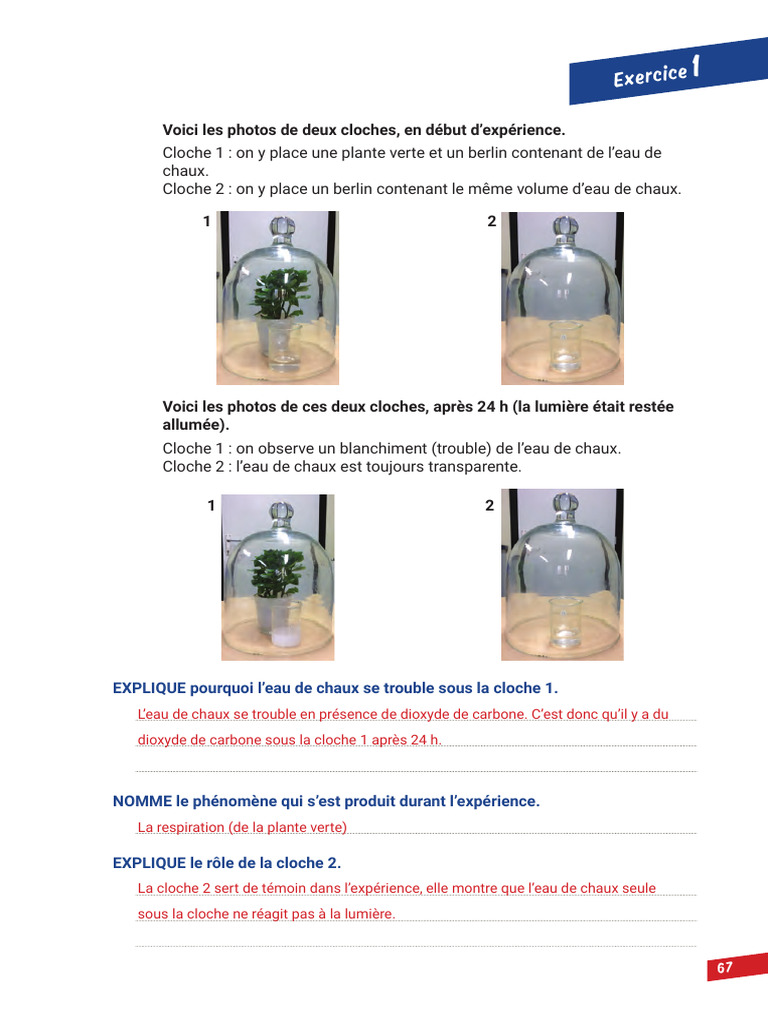 Exercice 1

Voici les photos de deux cloches, en début d'expérience.
Cloche 1 : on y place une plante verte et un berlin contenant de l'eau de chaux.
Cloche 2 : on y place un berlin contenant le même volume d'eau de chaux.

1

2

Voici les photos de ces deux cloches, après 24 h (la lumière était restée allumée).
Cloche 1 : on observe un blanchiment (trouble) de l'eau de chaux.
Cloche 2 : l'eau de chaux est toujours transparente.

1

2

EXPLIQUE pourquoi l'eau de chaux se trouble sous la cloche 1.

L'eau de chaux se trouble en présence de dioxyde de carbone. C'est donc qu'il y a du dioxyde de carbone sous la cloche 1 après 24 h.

NOMME le phénomène qui s'est produit durant l'expérience.

La respiration (de la plante verte)

EXPLIQUE le rôle de la cloche 2.

La cloche 2 sert de témoin dans l'expérience, elle montre que l'eau de chaux seule sous la cloche ne réagit pas à la lumière.

67