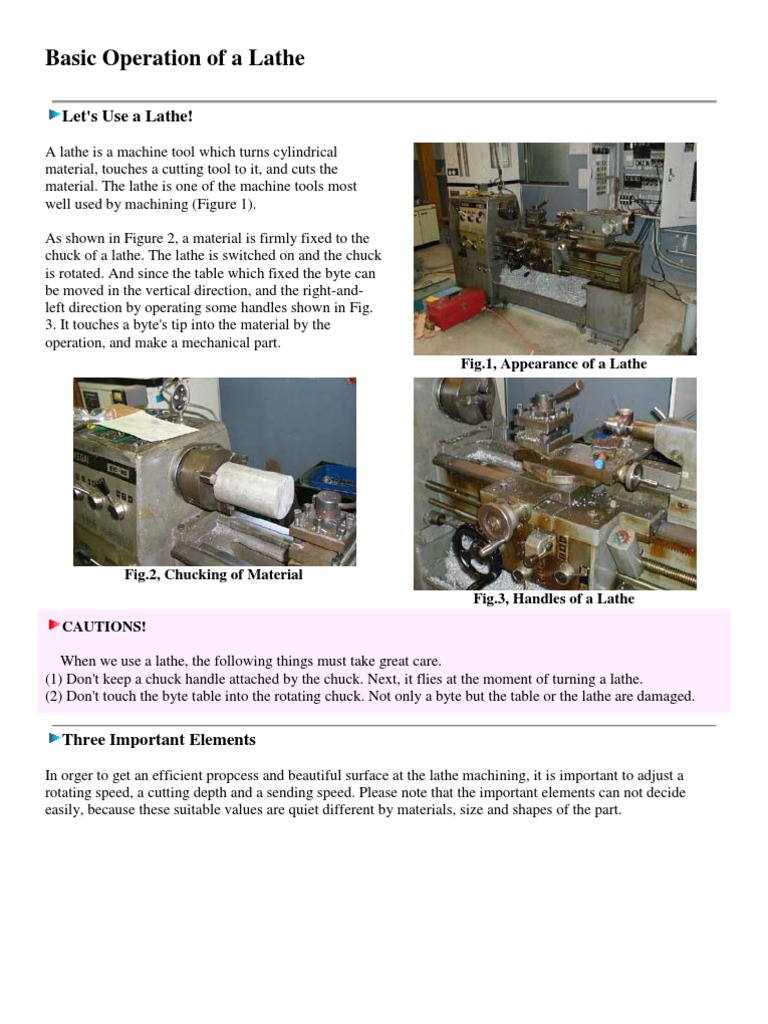 Basic Operation of a Lathe

Let's Use a Lathe!

A lathe is a machine tool which turns cylindrical material, touches a cutting tool to it, and cuts the material. The lathe is one of the machine tools most well used by machining (Figure 1).

As shown in Figure 2, a material is firmly fixed to the chuck of a lathe. The lathe is switched on and the chuck is rotated. And since the table which fixed the byte can be moved in the vertical direction, and the right-and-left direction by operating some handles shown in Fig. 3. It touches a byte's tip into the material by the operation, and make a mechanical part.

Fig.1, Appearance of a Lathe

Fig.2, Chucking of Material

Fig.3, Handles of a Lathe

CAUTIONS!

When we use a lathe, the following things must take great care.
(1) Don't keep a chuck handle attached by the chuck. Next, it flies at the moment of turning a lathe.
(2) Don't touch the byte table into the rotating chuck. Not only a byte but the table or the lathe are damaged.

Three Important Elements

In orger to get an efficient propcess and beautiful surface at the lathe machining, it is important to adjust a rotating speed, a cutting depth and a sending speed. Please note that the important elements can not decide easily, because these suitable values are quiet different by materials, size and shapes of the part.