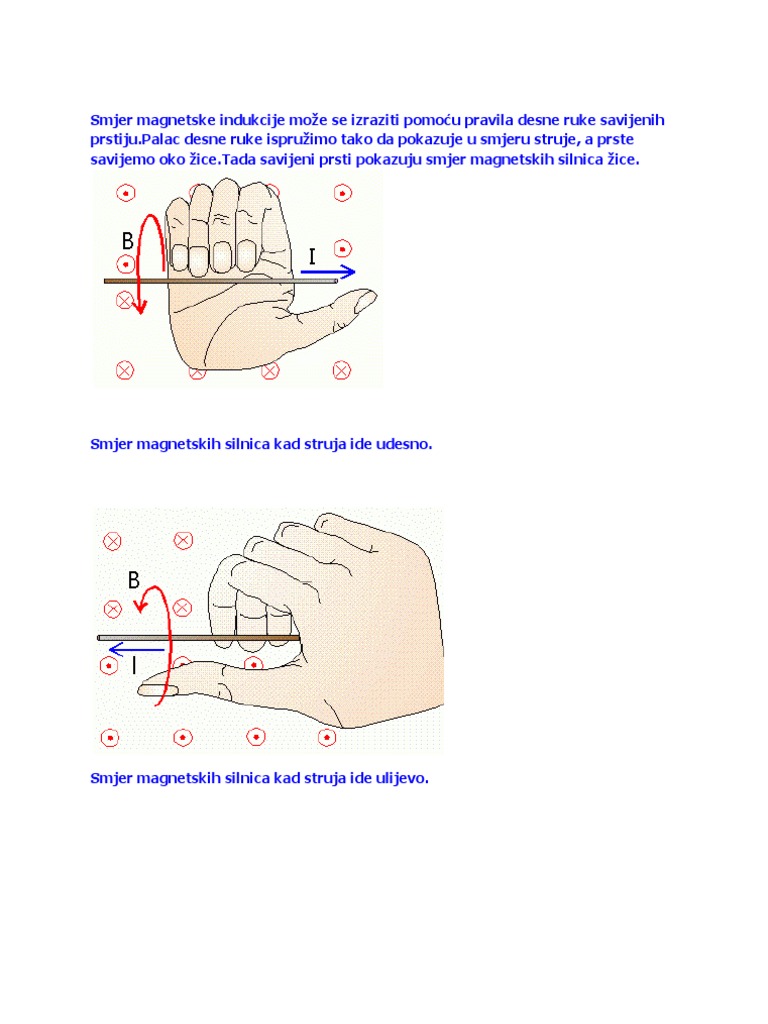 Smjer magnetske indukcije može se izraziti pomoću pravila desne ruke savijenih prstiju.Palac desne ruke ispružimo tako da pokazuje u smjeru struje, a prste savijemo oko žice.Tada savijeni prsti pokazuju smjer magnetskih silnica žice.

B

I

Smjer magnetskih silnica kad struja ide udesno.

B

I

Smjer magnetskih silnica kad struja ide ulijevo.