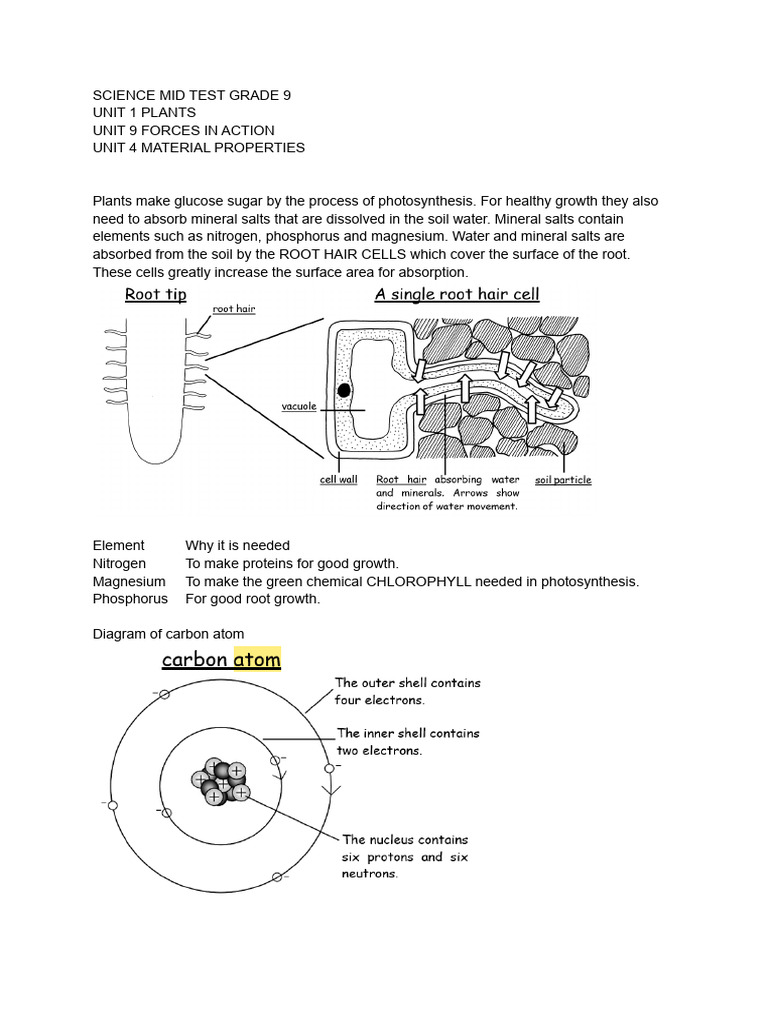 SCIENCE MID TEST GRADE 9
UNIT 1 PLANTS
UNIT 9 FORCES IN ACTION
UNIT 4 MATERIAL PROPERTIES

Plants make glucose sugar by the process of photosynthesis. For healthy growth they also need to absorb mineral salts that are dissolved in the soil water. Mineral salts contain elements such as nitrogen, phosphorus and magnesium. Water and mineral salts are absorbed from the soil by the ROOT HAIR CELLS which cover the surface of the root. These cells greatly increase the surface area for absorption.

Root tip
root hair
A single root hair cell
vacuole
cell wall
Root hair absorbing water and minerals. Arrows show direction of water movement.
soil particle

| Element | Why it is needed |
|---|---|
| Nitrogen | To make proteins for good growth. |
| Magnesium | To make the green chemical CHLOROPHYLL needed in photosynthesis. |
| Phosphorus | For good root growth. |

Diagram of carbon atom

carbon atom
The outer shell contains four electrons.
The inner shell contains two electrons.
The nucleus contains six protons and six neutrons.