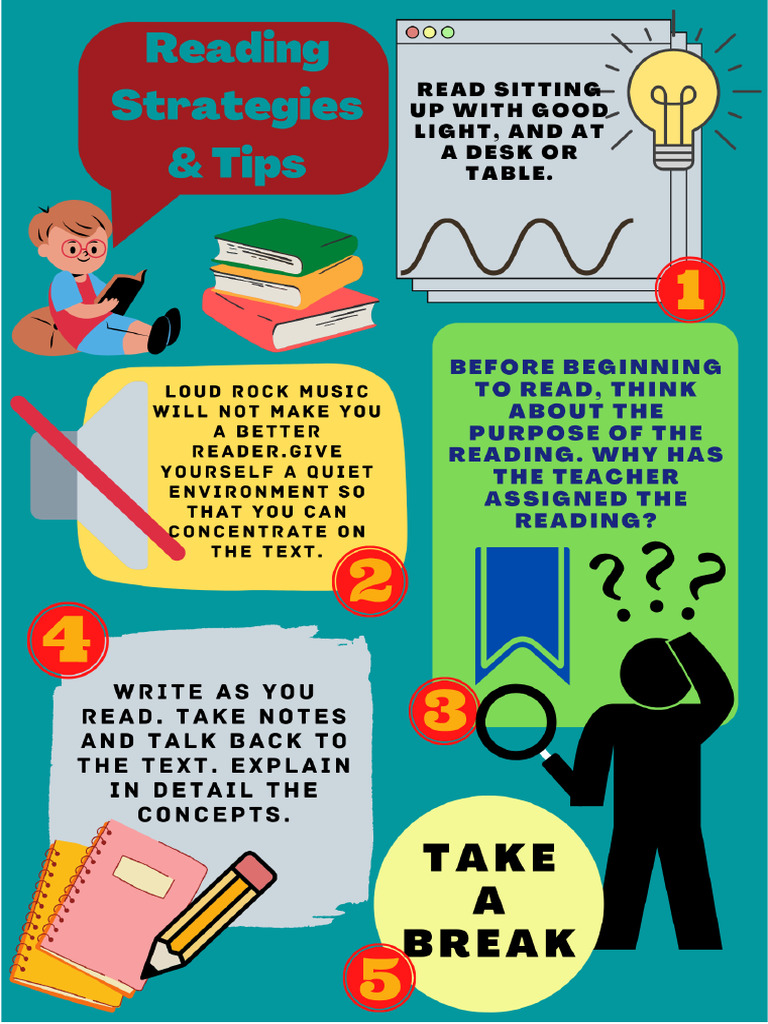 Reading Strategies & Tips

READ SITTING UP WITH GOOD LIGHT, AND AT A DESK OR TABLE.

1

LOUD ROCK MUSIC WILL NOT MAKE YOU A BETTER READER.GIVE YOURSELF A QUIET ENVIRONMENT SO THAT YOU CAN CONCENTRATE ON THE TEXT.

2

BEFORE BEGINNING TO READ, THINK ABOUT THE PURPOSE OF THE READING. WHY HAS THE TEACHER ASSIGNED THE READING?

???

3

4

WRITE AS YOU READ. TAKE NOTES AND TALK BACK TO THE TEXT. EXPLAIN IN DETAIL THE CONCEPTS.

TAKE A BREAK

5