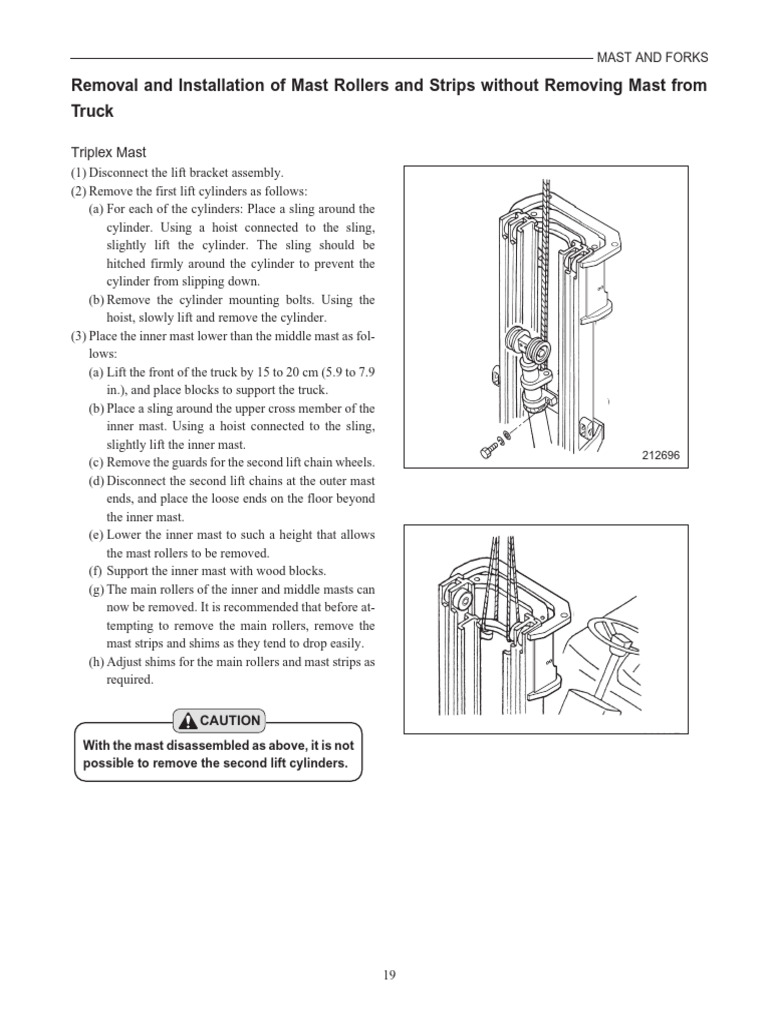 MAST AND FORKS

Removal and Installation of Mast Rollers and Strips without Removing Mast from Truck

Triplex Mast

(1) Disconnect the lift bracket assembly.
(2) Remove the first lift cylinders as follows:
(a) For each of the cylinders: Place a sling around the cylinder. Using a hoist connected to the sling, slightly lift the cylinder. The sling should be hitched firmly around the cylinder to prevent the cylinder from slipping down.
(b) Remove the cylinder mounting bolts. Using the hoist, slowly lift and remove the cylinder.
(3) Place the inner mast lower than the middle mast as follows:
(a) Lift the front of the truck by 15 to 20 cm (5.9 to 7.9 in.), and place blocks to support the truck.
(b) Place a sling around the upper cross member of the inner mast. Using a hoist connected to the sling, slightly lift the inner mast.
(c) Remove the guards for the second lift chain wheels.
(d) Disconnect the second lift chains at the outer mast ends, and place the loose ends on the floor beyond the inner mast.
(e) Lower the inner mast to such a height that allows the mast rollers to be removed.
(f) Support the inner mast with wood blocks.
(g) The main rollers of the inner and middle masts can now be removed. It is recommended that before attempting to remove the main rollers, remove the mast strips and shims as they tend to drop easily.
(h) Adjust shims for the main rollers and mast strips as required.

CAUTION

With the mast disassembled as above, it is not possible to remove the second lift cylinders.

212696

19