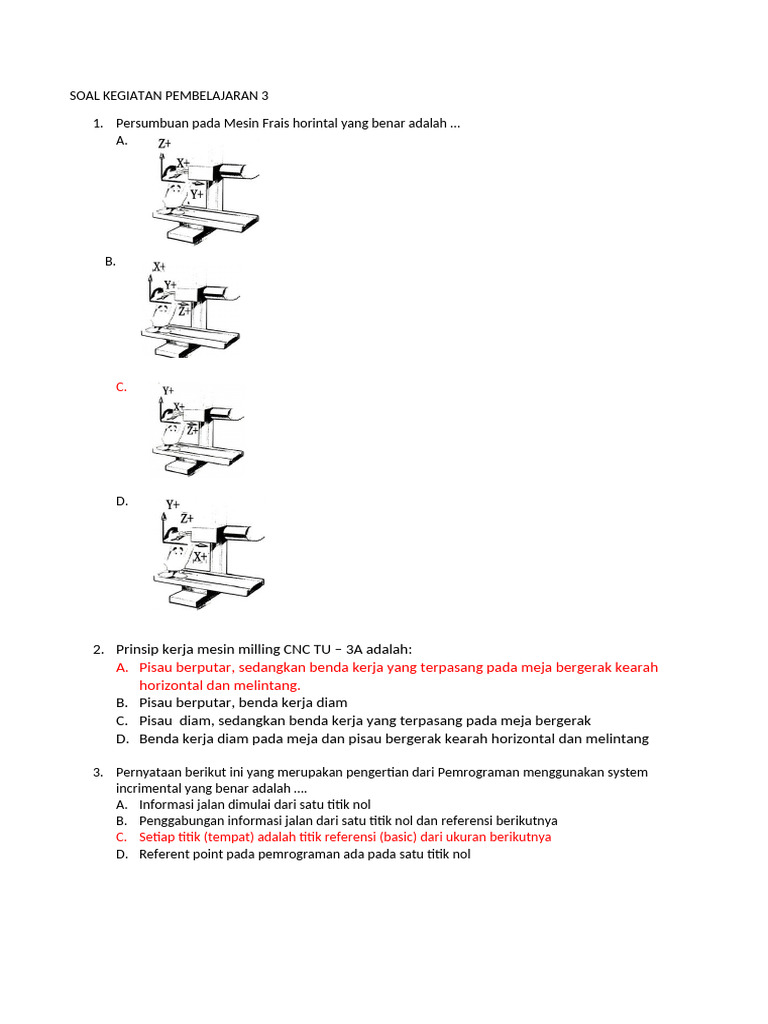 SOAL KEGIATAN PEMBELAJARAN 3

1. Persumbuan pada Mesin Frais horintal yang benar adalah ...

A.

Z+
X+
Y+

B.

X+
Y+
Z+

C.

Y+
X+
Z+

D.

Y+
Z+
X+

2. Prinsip kerja mesin milling CNC TU – 3A adalah:
A. Pisau berputar, sedangkan benda kerja yang terpasang pada meja bergerak kearah horizontal dan melintang.
B. Pisau berputar, benda kerja diam
C. Pisau diam, sedangkan benda kerja yang terpasang pada meja bergerak
D. Benda kerja diam pada meja dan pisau bergerak kearah horizontal dan melintang

3. Pernyataan berikut ini yang merupakan pengertian dari Pemrograman menggunakan system incrimental yang benar adalah ....
A. Informasi jalan dimulai dari satu titik nol
B. Penggabungan informasi jalan dari satu titik nol dan referensi berikutnya
C. Setiap titik (tempat) adalah titik referensi (basic) dari ukuran berikutnya
D. Referent point pada pemrograman ada pada satu titik nol