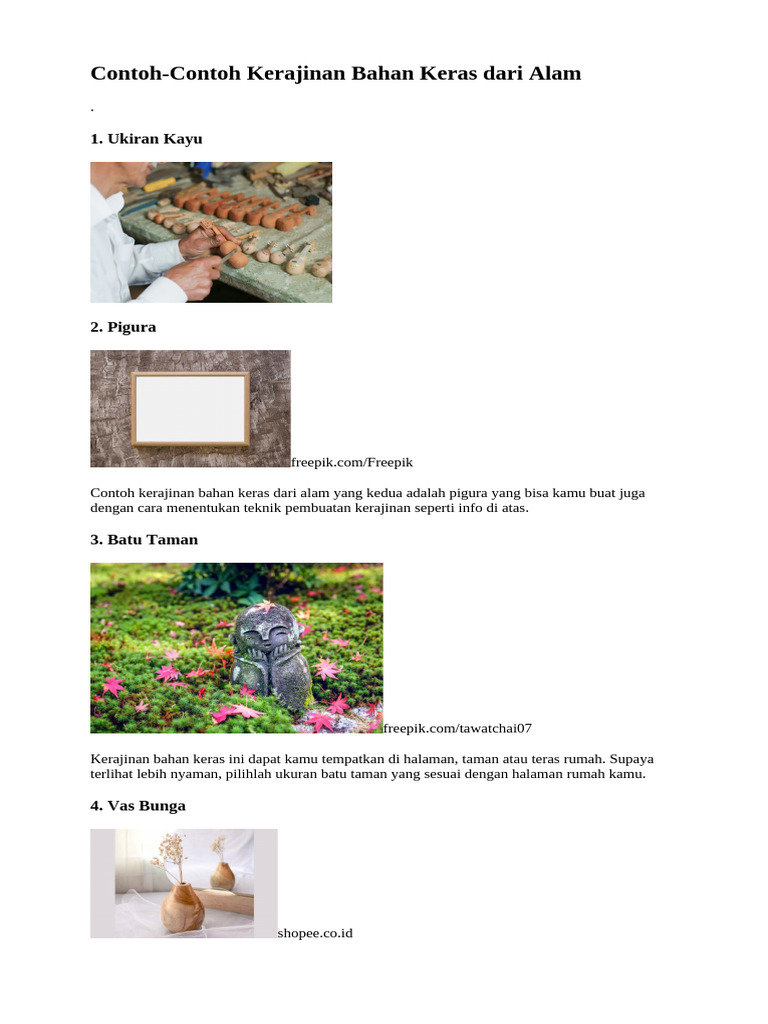 Contoh-Contoh Kerajinan Bahan Keras dari Alam

.

1. Ukiran Kayu

2. Pigura

freepik.com/Freepik

Contoh kerajinan bahan keras dari alam yang kedua adalah pigura yang bisa kamu buat juga dengan cara menentukan teknik pembuatan kerajinan seperti info di atas.

3. Batu Taman

freepik.com/tawatchai07

Kerajinan bahan keras ini dapat kamu tempatkan di halaman, taman atau teras rumah. Supaya terlihat lebih nyaman, pilihlah ukuran batu taman yang sesuai dengan halaman rumah kamu.

4. Vas Bunga

shopee.co.id