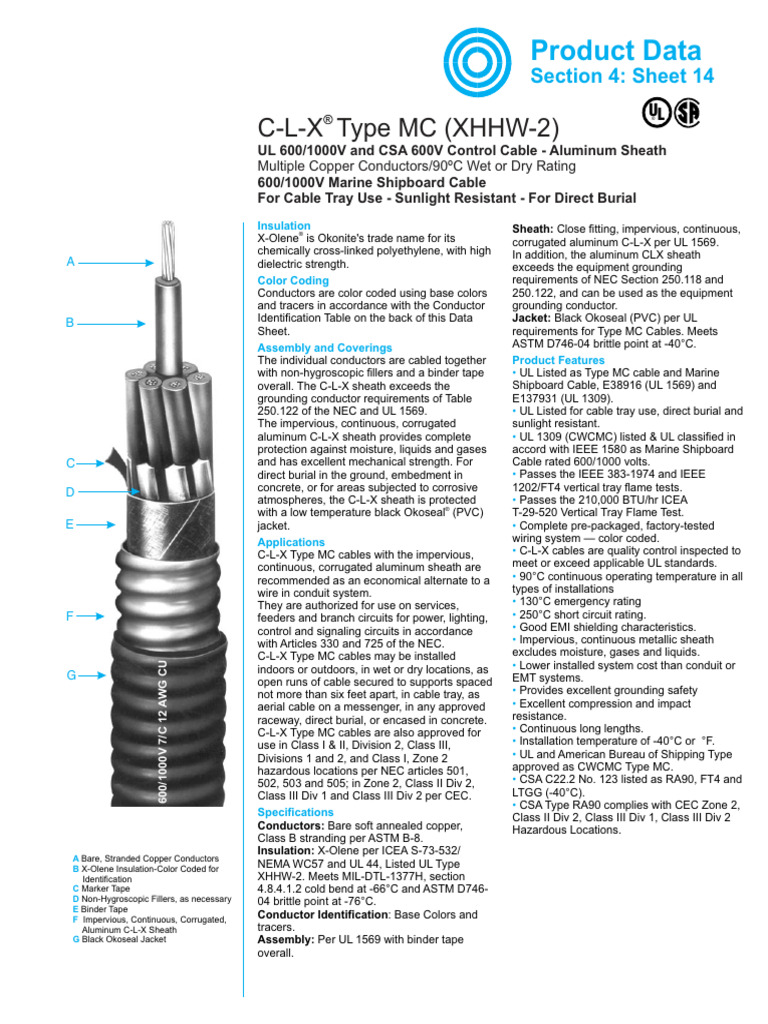 Product Data
Section 4: Sheet 14

C-L-X® Type MC (XHHW-2)

UL 600/1000V and CSA 600V Control Cable - Aluminum Sheath
Multiple Copper Conductors/90ºC Wet or Dry Rating
600/1000V Marine Shipboard Cable
For Cable Tray Use - Sunlight Resistant - For Direct Burial

A
B
C
D
E
F
G

600/1000V 7/C 12 AWG CU

A Bare, Stranded Copper Conductors
B X-Olene Insulation-Color Coded for Identification
C Marker Tape
D Non-Hygroscopic Fillers, as necessary
E Binder Tape
F Impervious, Continuous, Corrugated, Aluminum C-L-X Sheath
G Black Okoseal Jacket

Insulation
X-Olene® is Okonite's trade name for its chemically cross-linked polyethylene, with high dielectric strength.

Color Coding
Conductors are color coded using base colors and tracers in accordance with the Conductor Identification Table on the back of this Data Sheet.

Assembly and Coverings
The individual conductors are cabled together with non-hygroscopic fillers and a binder tape overall. The C-L-X sheath exceeds the grounding conductor requirements of Table 250.122 of the NEC and UL 1569.
The impervious, continuous, corrugated aluminum C-L-X sheath provides complete protection against moisture, liquids and gases and has excellent mechanical strength. For direct burial in the ground, embedment in concrete, or for areas subjected to corrosive atmospheres, the C-L-X sheath is protected with a low temperature black Okoseal® (PVC) jacket.

Applications
C-L-X Type MC cables with the impervious, continuous, corrugated aluminum sheath are recommended as an economical alternate to a wire in conduit system.
They are authorized for use on services, feeders and branch circuits for power, lighting, control and signaling circuits in accordance with Articles 330 and 725 of the NEC.
C-L-X Type MC cables may be installed indoors or outdoors, in wet or dry locations, as open runs of cable secured to supports spaced not more than six feet apart, in cable tray, as aerial cable on a messenger, in any approved raceway, direct burial, or encased in concrete.
C-L-X Type MC cables are also approved for use in Class I & II, Division 2, Class III, Divisions 1 and 2, and Class I, Zone 2 hazardous locations per NEC articles 501, 502, 503 and 505; in Zone 2, Class II Div 2, Class III Div 1 and Class III Div 2 per CEC.

Specifications
Conductors: Bare soft annealed copper, Class B stranding per ASTM B-8.
Insulation: X-Olene per ICEA S-73-532/ NEMA WC57 and UL 44, Listed UL Type XHHW-2. Meets MIL-DTL-1377H, section 4.8.4.1.2 cold bend at -66°C and ASTM D746-04 brittle point at -76°C.
Conductor Identification: Base Colors and tracers.
Assembly: Per UL 1569 with binder tape overall.

Sheath: Close fitting, impervious, continuous, corrugated aluminum C-L-X per UL 1569.
In addition, the aluminum CLX sheath exceeds the equipment grounding requirements of NEC Section 250.118 and 250.122, and can be used as the equipment grounding conductor.
Jacket: Black Okoseal (PVC) per UL requirements for Type MC Cables. Meets ASTM D746-04 brittle point at -40°C.

Product Features
• UL Listed as Type MC cable and Marine Shipboard Cable, E38916 (UL 1569) and E137931 (UL 1309).
• UL Listed for cable tray use, direct burial and sunlight resistant.
• UL 1309 (CWCMC) listed & UL classified in accord with IEEE 1580 as Marine Shipboard Cable rated 600/1000 volts.
• Passes the IEEE 383-1974 and IEEE 1202/FT4 vertical tray flame tests.
• Passes the 210,000 BTU/hr ICEA T-29-520 Vertical Tray Flame Test.
• Complete pre-packaged, factory-tested wiring system — color coded.
• C-L-X cables are quality control inspected to meet or exceed applicable UL standards.
• 90°C continuous operating temperature in all types of installations
• 130°C emergency rating
• 250°C short circuit rating.
• Good EMI shielding characteristics.
• Impervious, continuous metallic sheath excludes moisture, gases and liquids.
• Lower installed system cost than conduit or EMT systems.
• Provides excellent grounding safety
• Excellent compression and impact resistance.
• Continuous long lengths.
• Installation temperature of -40°C or °F.
• UL and American Bureau of Shipping Type approved as CWCMC Type MC.
• CSA C22.2 No. 123 listed as RA90, FT4 and LTGG (-40°C).
• CSA Type RA90 complies with CEC Zone 2, Class II Div 2, Class III Div 1, Class III Div 2 Hazardous Locations.