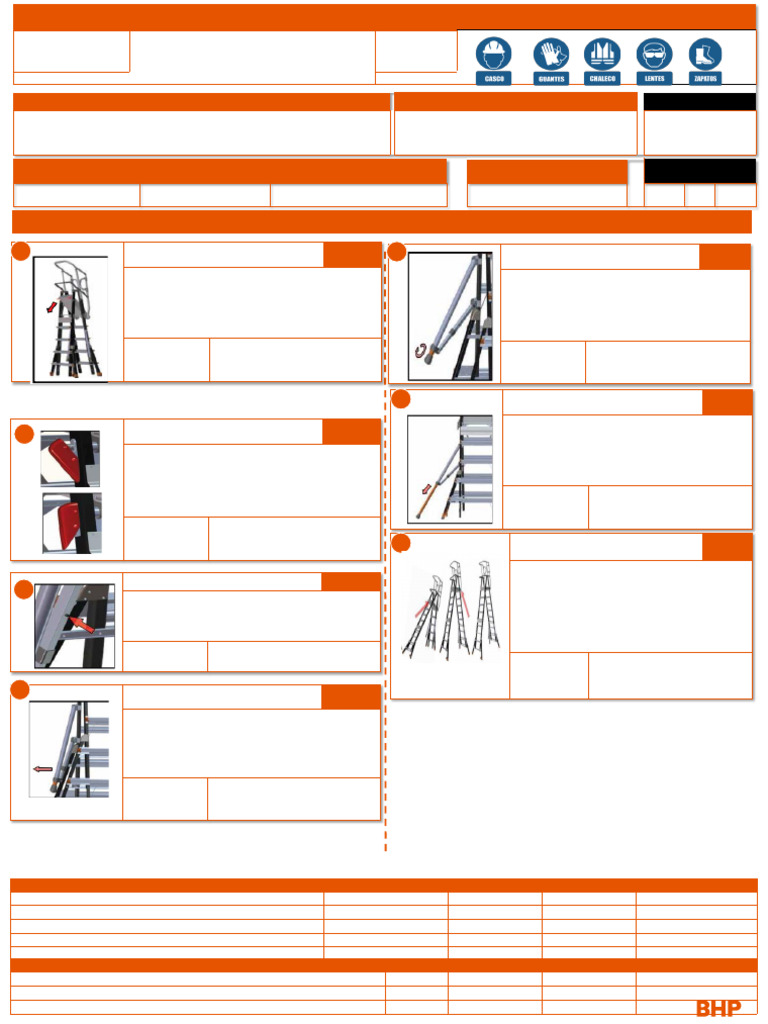 CASCO GUANTES CHALECO LENTES ZAPATOS

BHP