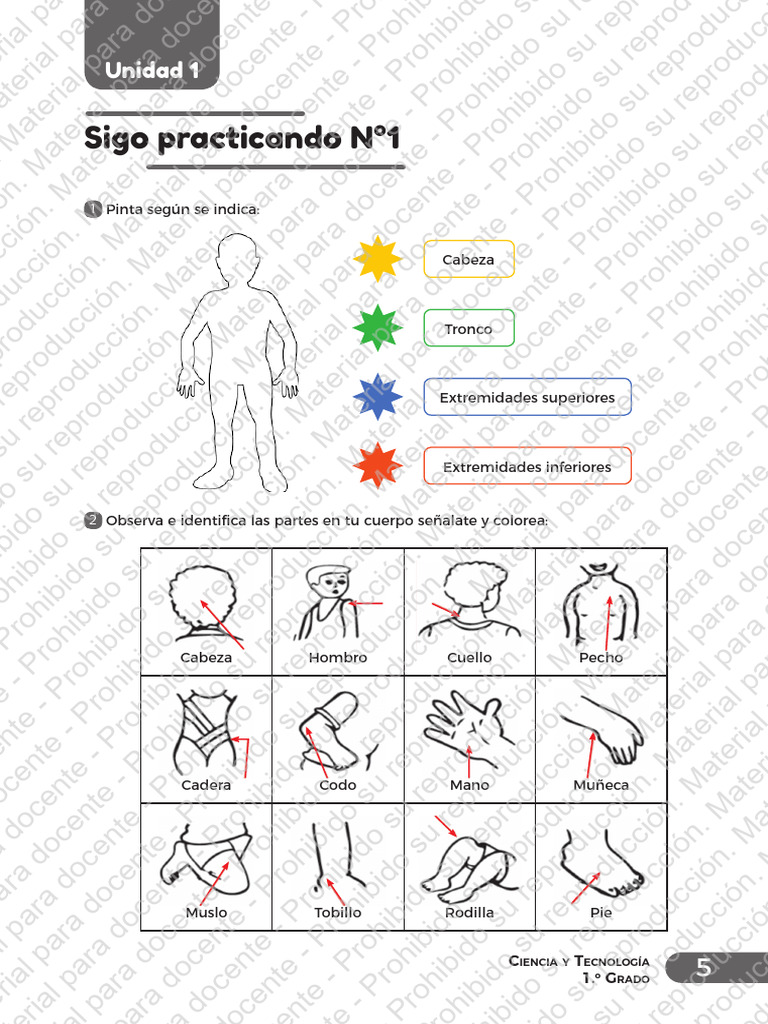 Unidad 1

Sigo practicando N°1

1 Pinta según se indica:

Cabeza

Tronco

Extremidades superiores

Extremidades inferiores

2 Observa e identifica las partes en tu cuerpo señalate y colorea:

| Cabeza | Hombro | Cuello | Pecho |
|---|---|---|---|
| Cadera | Codo | Mano | Muñeca |
| Muslo | Tobillo | Rodilla | Pie |

Ciencia y Tecnología
1.° Grado
5

Material para docente - Prohibido su reproducción.