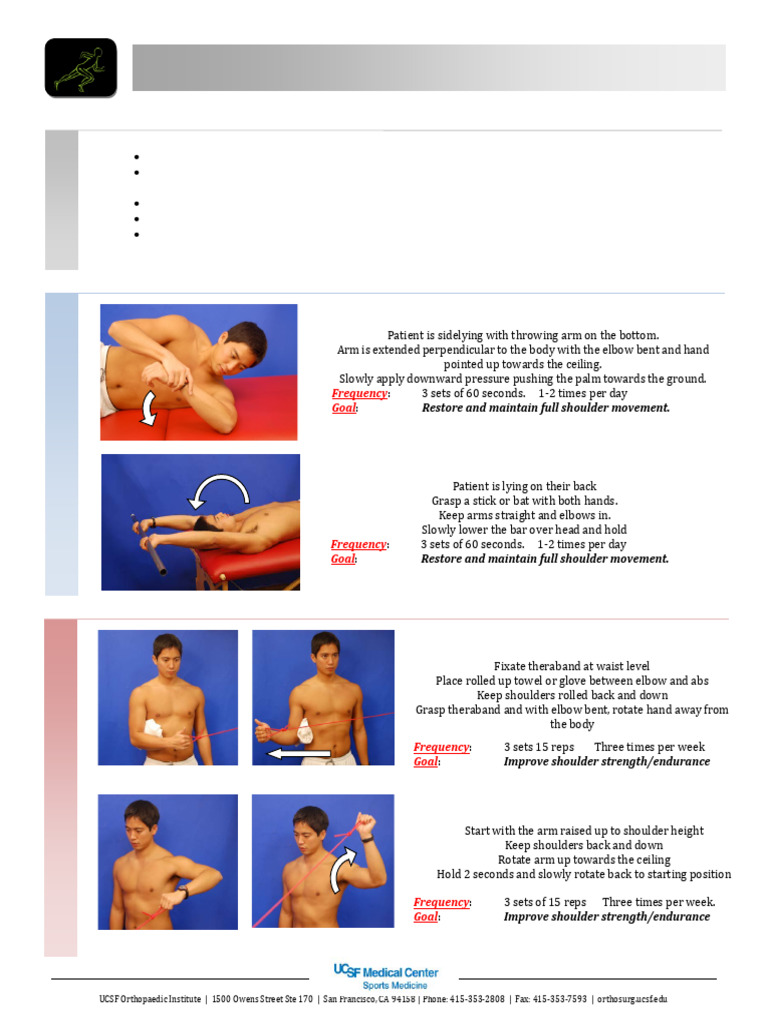 Patient is sidelying with throwing arm on the bottom.
Arm is extended perpendicular to the body with the elbow bent and hand pointed up towards the ceiling.
Slowly apply downward pressure pushing the palm towards the ground.
Frequency: 3 sets of 60 seconds. 1-2 times per day
Goal: Restore and maintain full shoulder movement.

Patient is lying on their back
Grasp a stick or bat with both hands.
Keep arms straight and elbows in.
Slowly lower the bar over head and hold
Frequency: 3 sets of 60 seconds. 1-2 times per day
Goal: Restore and maintain full shoulder movement.

Fixate theraband at waist level
Place rolled up towel or glove between elbow and abs
Keep shoulders rolled back and down
Grasp theraband and with elbow bent, rotate hand away from the body
Frequency: 3 sets 15 reps Three times per week
Goal: Improve shoulder strength/endurance

Start with the arm raised up to shoulder height
Keep shoulders back and down
Rotate arm up towards the ceiling
Hold 2 seconds and slowly rotate back to starting position
Frequency: 3 sets of 15 reps Three times per week.
Goal: Improve shoulder strength/endurance

UCSF Medical Center
Sports Medicine
UCSF Orthopaedic Institute | 1500 Owens Street Ste 170 | San Francisco, CA 94158 | Phone: 415-353-2808 | Fax: 415-353-7593 | orthosurg.ucsf.edu