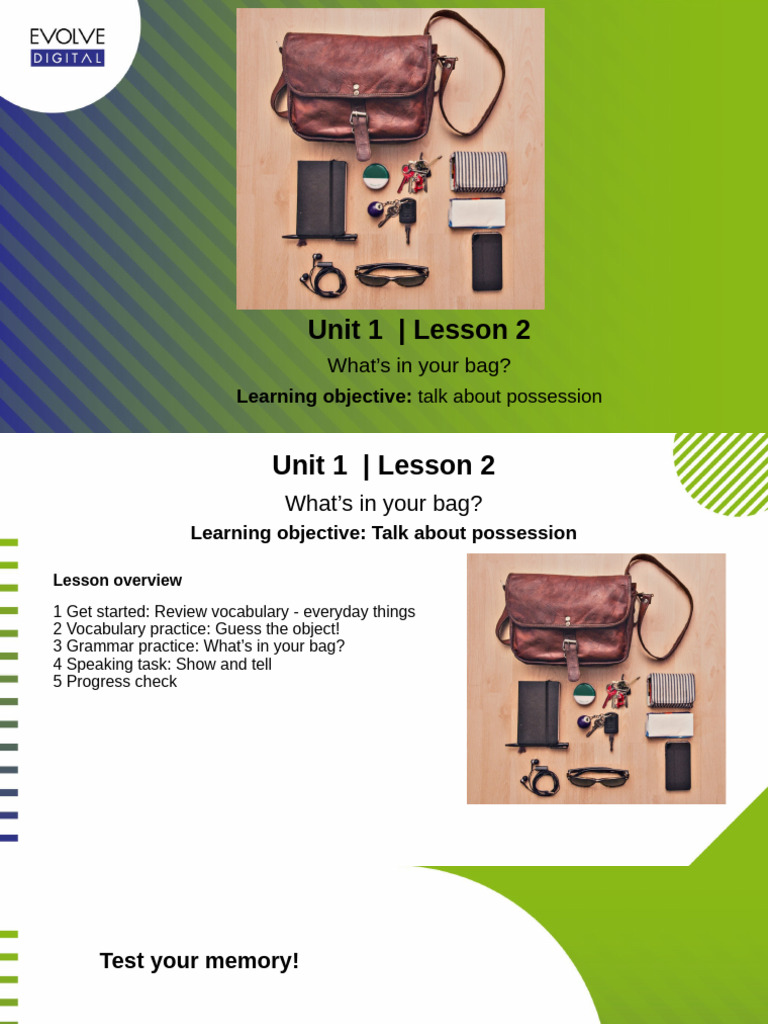 EVOLVE
DIGITAL

Unit 1 | Lesson 2

What's in your bag?

Learning objective: talk about possession

Unit 1 | Lesson 2

What's in your bag?

Learning objective: Talk about possession

Lesson overview

1 Get started: Review vocabulary - everyday things
2 Vocabulary practice: Guess the object!
3 Grammar practice: What's in your bag?
4 Speaking task: Show and tell
5 Progress check

Test your memory!