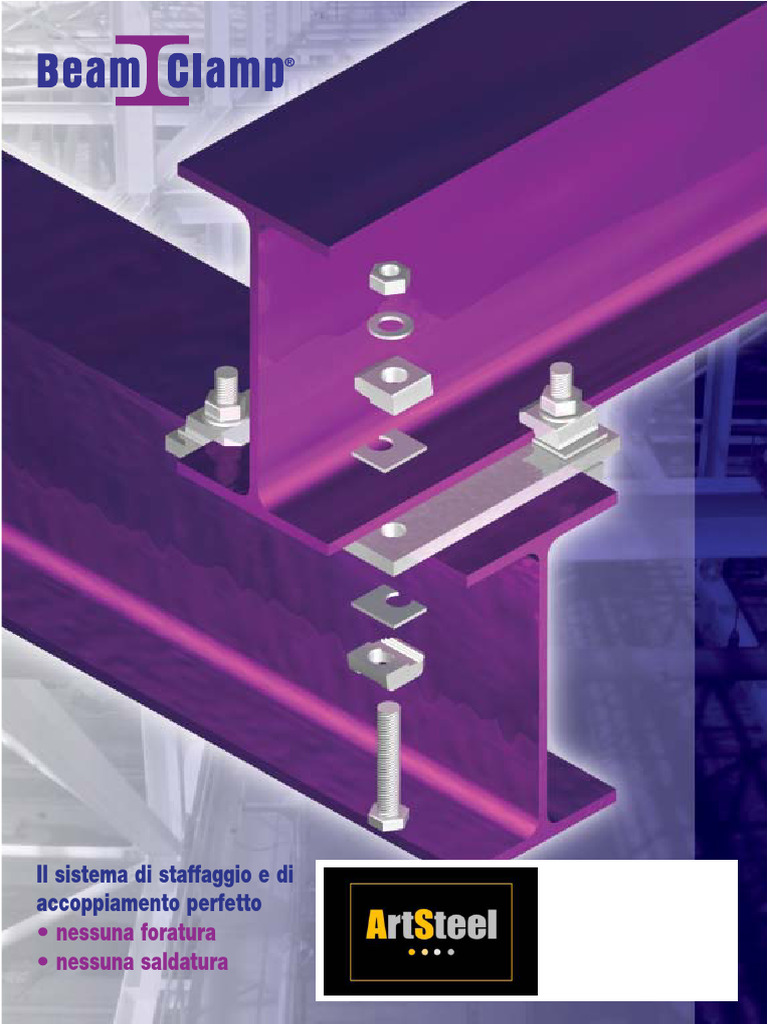 Beam Clamp®

Il sistema di staffaggio e di accoppiamento perfetto
• nessuna foratura
• nessuna saldatura

ArtSteel