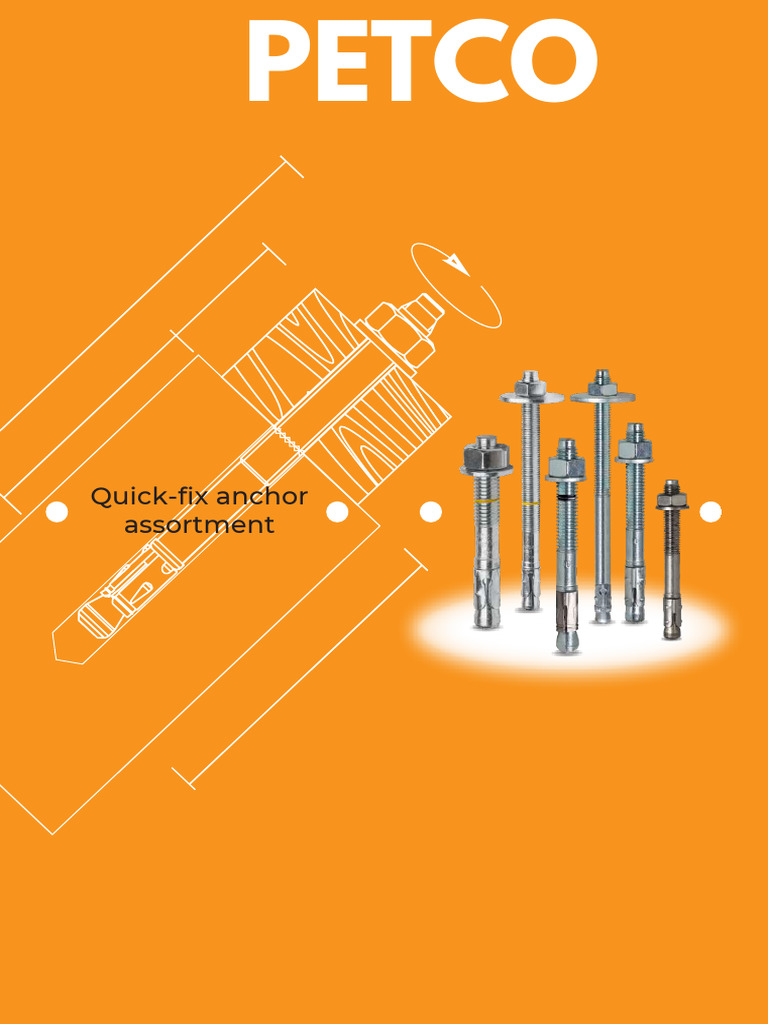 PETCO

Quick-fix anchor assortment