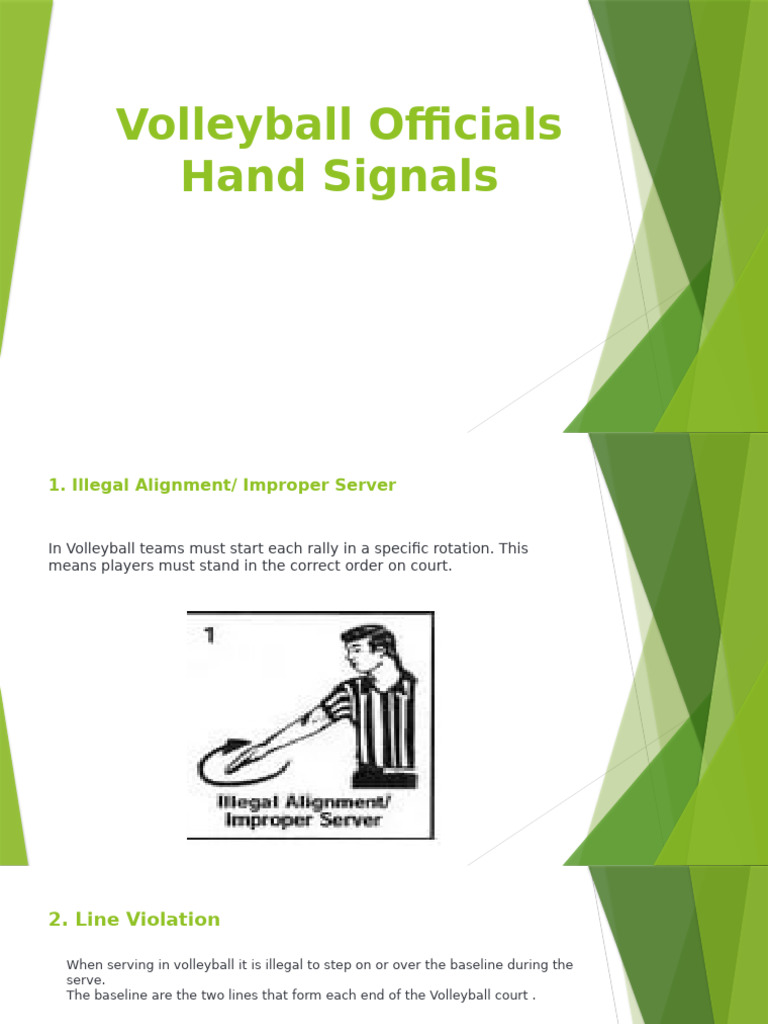 Volleyball Officials Hand Signals

1. Illegal Alignment/ Improper Server

In Volleyball teams must start each rally in a specific rotation. This means players must stand in the correct order on court.

1

Illegal Alignment/ Improper Server

2. Line Violation

When serving in volleyball it is illegal to step on or over the baseline during the serve.
The baseline are the two lines that form each end of the Volleyball court .