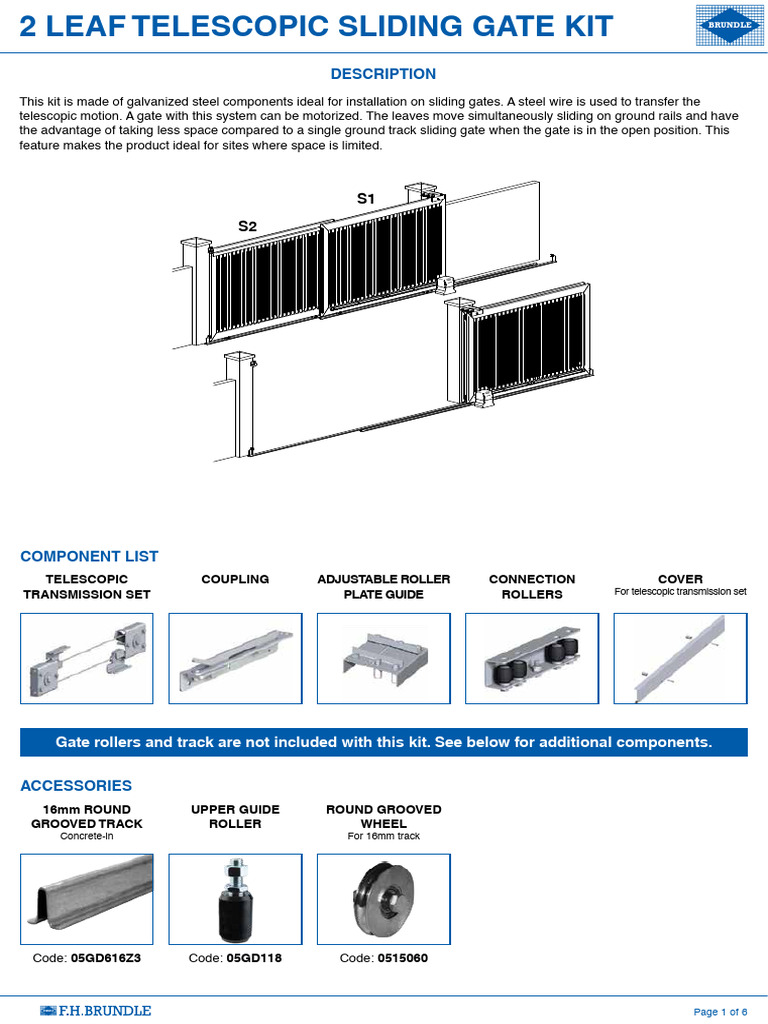 2 LEAF TELESCOPIC SLIDING GATE KIT

BRUNDLE

DESCRIPTION

This kit is made of galvanized steel components ideal for installation on sliding gates. A steel wire is used to transfer the telescopic motion. A gate with this system can be motorized. The leaves move simultaneously sliding on ground rails and have the advantage of taking less space compared to a single ground track sliding gate when the gate is in the open position. This feature makes the product ideal for sites where space is limited.

S1

S2

COMPONENT LIST

TELESCOPIC TRANSMISSION SET

COUPLING

ADJUSTABLE ROLLER PLATE GUIDE

CONNECTION ROLLERS

COVER
For telescopic transmission set

Gate rollers and track are not included with this kit. See below for additional components.

ACCESSORIES

16mm ROUND GROOVED TRACK
Concrete-in

UPPER GUIDE ROLLER

ROUND GROOVED WHEEL
For 16mm track

Code: 05GD616Z3

Code: 05GD118

Code: 0515060

F.H.BRUNDLE

Page 1 of 6