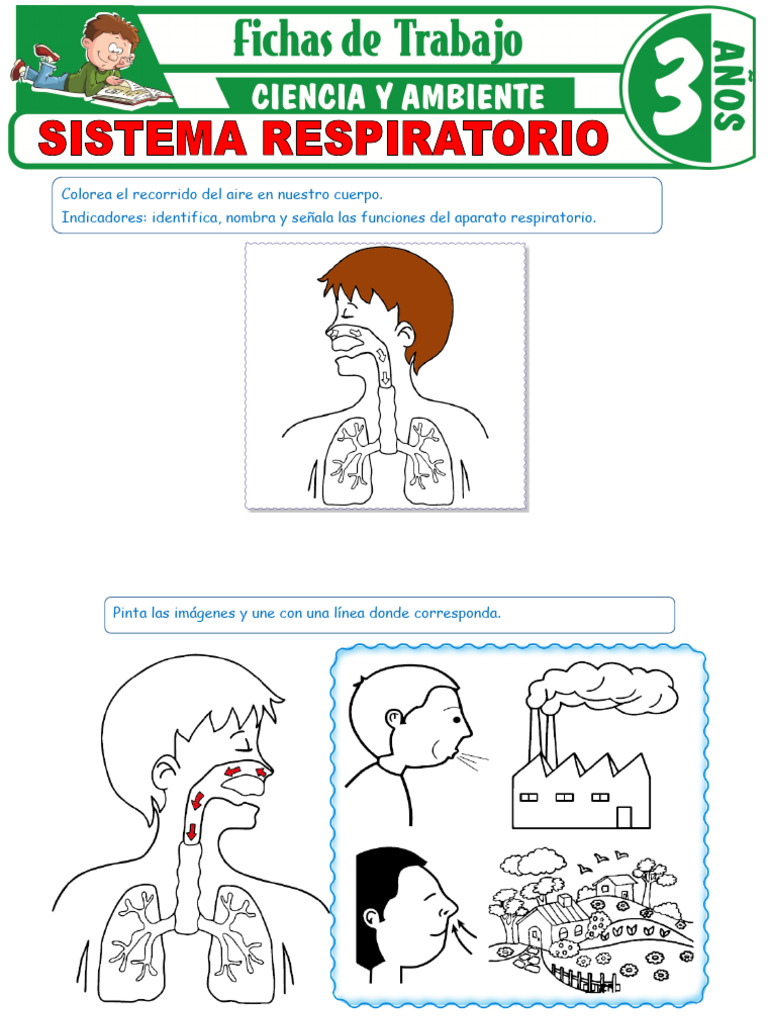 Fichas de Trabajo
CIENCIA Y AMBIENTE
3 AÑOS
SISTEMA RESPIRATORIO

Colorea el recorrido del aire en nuestro cuerpo.
Indicadores: identifica, nombra y señala las funciones del aparato respiratorio.

Pinta las imágenes y une con una línea donde corresponda.