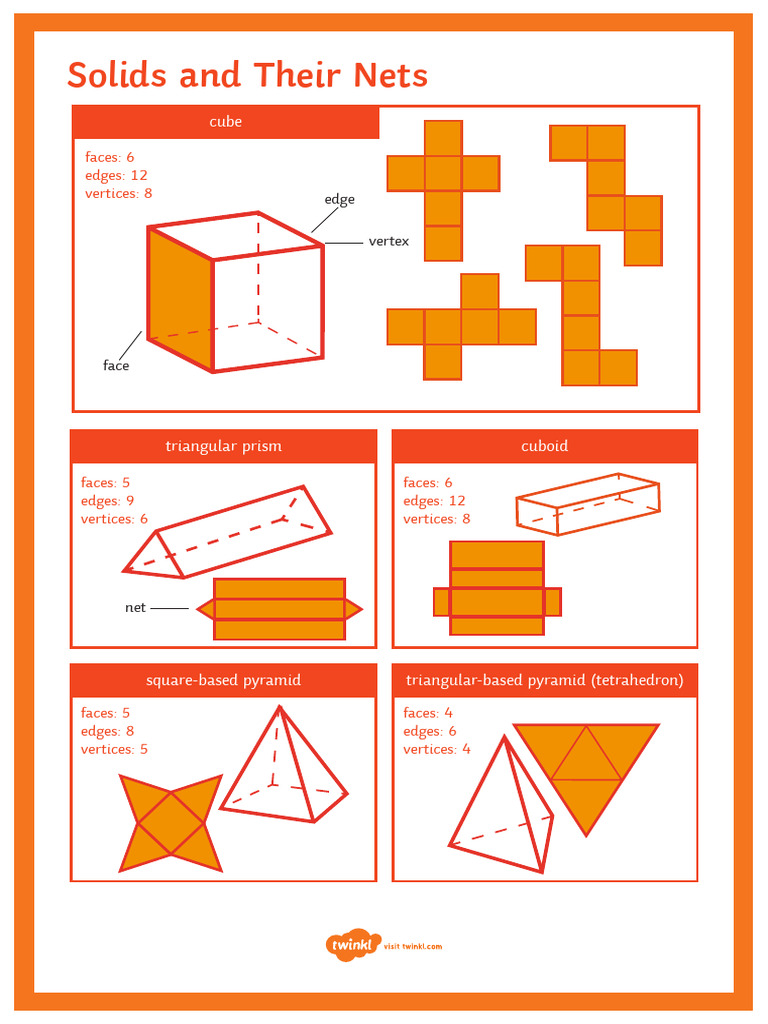 Solids and Their Nets

cube

faces: 6
edges: 12
vertices: 8

edge
vertex
face

triangular prism

faces: 5
edges: 9
vertices: 6

net

cuboid

faces: 6
edges: 12
vertices: 8

square-based pyramid

faces: 5
edges: 8
vertices: 5

triangular-based pyramid (tetrahedron)

faces: 4
edges: 6
vertices: 4

twinkl visit twinkl.com