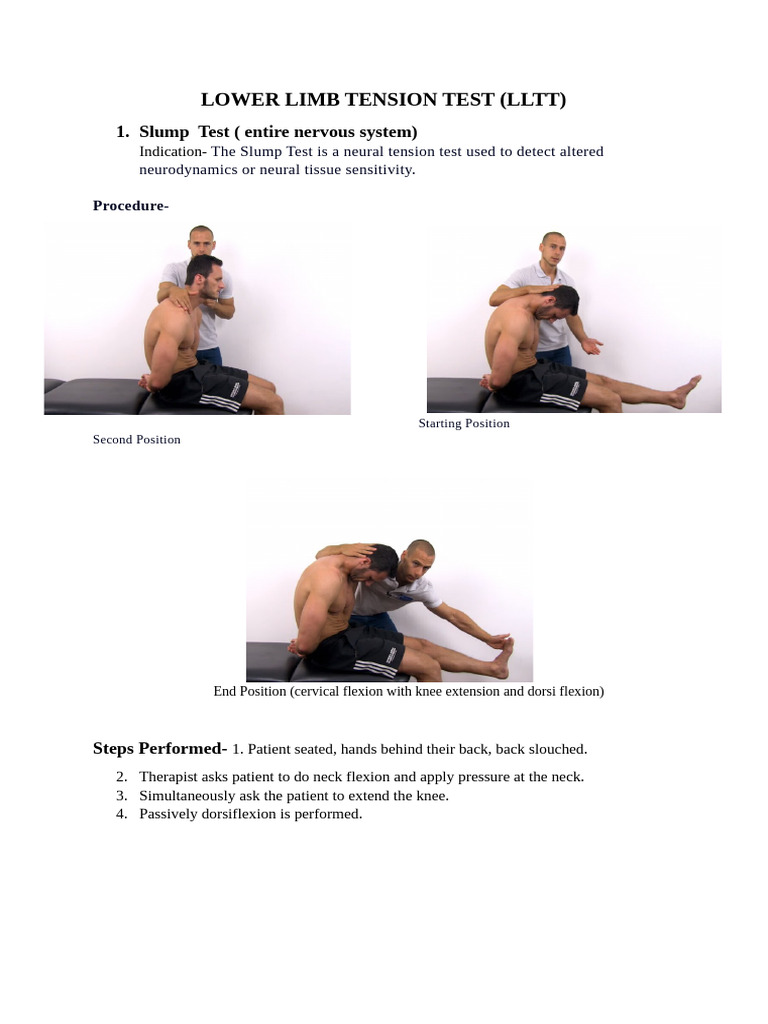 LOWER LIMB TENSION TEST (LLTT)

1. Slump Test ( entire nervous system)
Indication- The Slump Test is a neural tension test used to detect altered neurodynamics or neural tissue sensitivity.

Procedure-

Starting Position

Second Position

End Position (cervical flexion with knee extension and dorsi flexion)

Steps Performed- 1. Patient seated, hands behind their back, back slouched.

2. Therapist asks patient to do neck flexion and apply pressure at the neck.
3. Simultaneously ask the patient to extend the knee.
4. Passively dorsiflexion is performed.