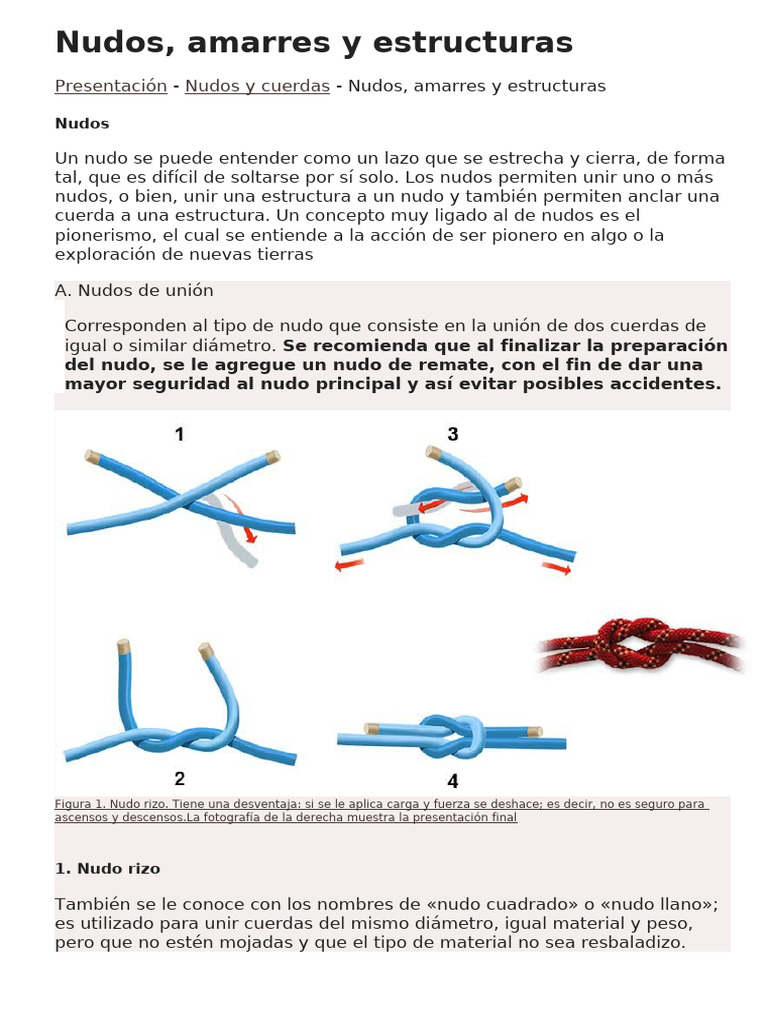 Nudos, amarres y estructuras

Presentación - Nudos y cuerdas - Nudos, amarres y estructuras

Nudos

Un nudo se puede entender como un lazo que se estrecha y cierra, de forma tal, que es difícil de soltarse por sí solo. Los nudos permiten unir uno o más nudos, o bien, unir una estructura a un nudo y también permiten anclar una cuerda a una estructura. Un concepto muy ligado al de nudos es el pionerismo, el cual se entiende a la acción de ser pionero en algo o la exploración de nuevas tierras

A. Nudos de unión

Corresponden al tipo de nudo que consiste en la unión de dos cuerdas de igual o similar diámetro. Se recomienda que al finalizar la preparación del nudo, se le agregue un nudo de remate, con el fin de dar una mayor seguridad al nudo principal y así evitar posibles accidentes.

1

3

2

4

Figura 1. Nudo rizo. Tiene una desventaja: si se le aplica carga y fuerza se deshace; es decir, no es seguro para ascensos y descensos.La fotografía de la derecha muestra la presentación final

1. Nudo rizo

También se le conoce con los nombres de «nudo cuadrado» o «nudo llano»; es utilizado para unir cuerdas del mismo diámetro, igual material y peso, pero que no estén mojadas y que el tipo de material no sea resbaladizo.