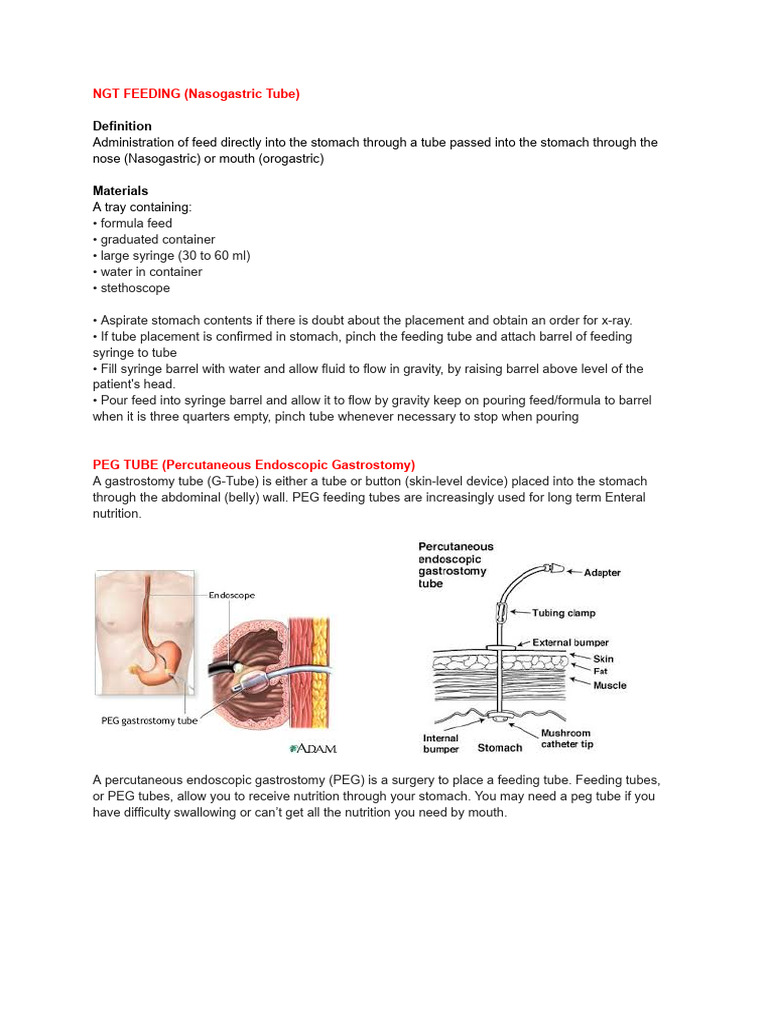 NGT FEEDING (Nasogastric Tube)

Definition
Administration of feed directly into the stomach through a tube passed into the stomach through the nose (Nasogastric) or mouth (orogastric)

Materials
A tray containing:
• formula feed
• graduated container
• large syringe (30 to 60 ml)
• water in container
• stethoscope

• Aspirate stomach contents if there is doubt about the placement and obtain an order for x-ray.
• If tube placement is confirmed in stomach, pinch the feeding tube and attach barrel of feeding syringe to tube
• Fill syringe barrel with water and allow fluid to flow in gravity, by raising barrel above level of the patient's head.
• Pour feed into syringe barrel and allow it to flow by gravity keep on pouring feed/formula to barrel when it is three quarters empty, pinch tube whenever necessary to stop when pouring

PEG TUBE (Percutaneous Endoscopic Gastrostomy)
A gastrostomy tube (G-Tube) is either a tube or button (skin-level device) placed into the stomach through the abdominal (belly) wall. PEG feeding tubes are increasingly used for long term Enteral nutrition.

Endoscope
PEG gastrostomy tube
ADAM.

Percutaneous endoscopic gastrostomy tube
Adapter
Tubing clamp
External bumper
Skin
Fat
Muscle
Internal bumper
Stomach
Mushroom catheter tip

A percutaneous endoscopic gastrostomy (PEG) is a surgery to place a feeding tube. Feeding tubes, or PEG tubes, allow you to receive nutrition through your stomach. You may need a peg tube if you have difficulty swallowing or can't get all the nutrition you need by mouth.