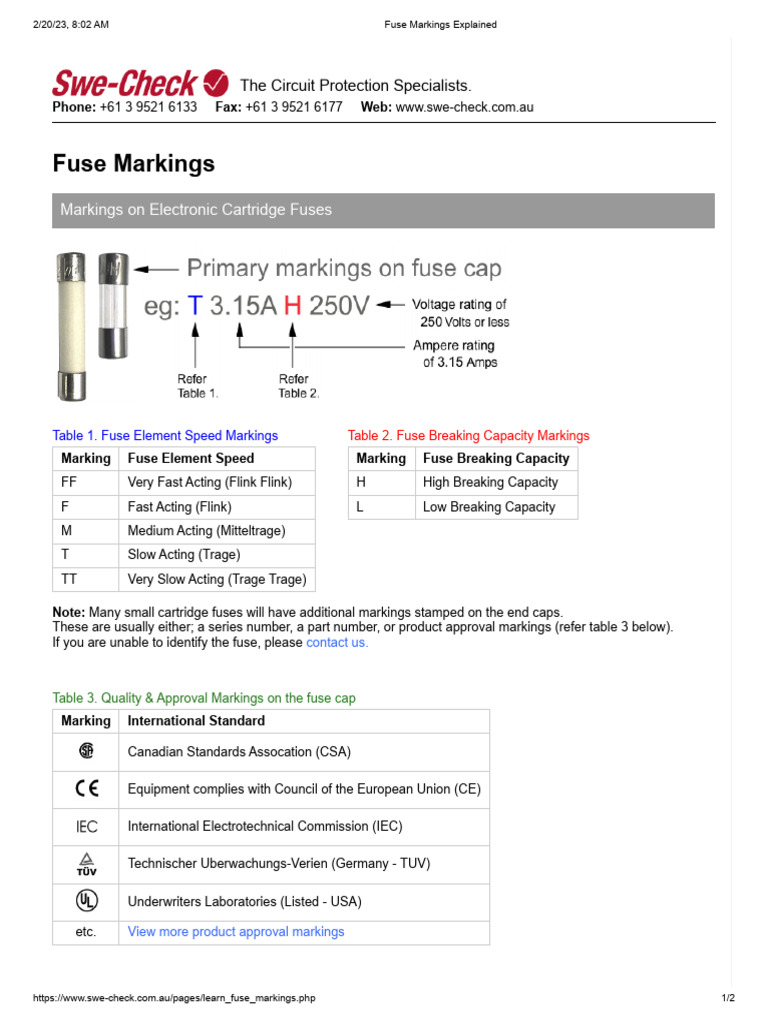 2/20/23, 8:02 AM Fuse Markings Explained

Swe-Check The Circuit Protection Specialists.
Phone: +61 3 9521 6133 Fax: +61 3 9521 6177 Web: www.swe-check.com.au

Fuse Markings

Markings on Electronic Cartridge Fuses

Primary markings on fuse cap
eg: T 3.15A H 250V
Voltage rating of 250 Volts or less
Ampere rating of 3.15 Amps
Refer Table 1.
Refer Table 2.

Table 1. Fuse Element Speed Markings

| Marking | Fuse Element Speed |
|---|---|
| FF | Very Fast Acting (Flink Flink) |
| F | Fast Acting (Flink) |
| M | Medium Acting (Mitteltrage) |
| T | Slow Acting (Trage) |
| TT | Very Slow Acting (Trage Trage) |

Table 2. Fuse Breaking Capacity Markings

| Marking | Fuse Breaking Capacity |
|---|---|
| H | High Breaking Capacity |
| L | Low Breaking Capacity |

Note: Many small cartridge fuses will have additional markings stamped on the end caps.
These are usually either; a series number, a part number, or product approval markings (refer table 3 below).
If you are unable to identify the fuse, please contact us.

Table 3. Quality & Approval Markings on the fuse cap

| Marking | International Standard |
|---|---|
| SP | Canadian Standards Assocation (CSA) |
| CE | Equipment complies with Council of the European Union (CE) |
| IEC | International Electrotechnical Commission (IEC) |
| TÜV | Technischer Uberwachungs-Verien (Germany - TUV) |
| UL | Underwriters Laboratories (Listed - USA) |
| etc. | View more product approval markings |

https://www.swe-check.com.au/pages/learn_fuse_markings.php 1/2