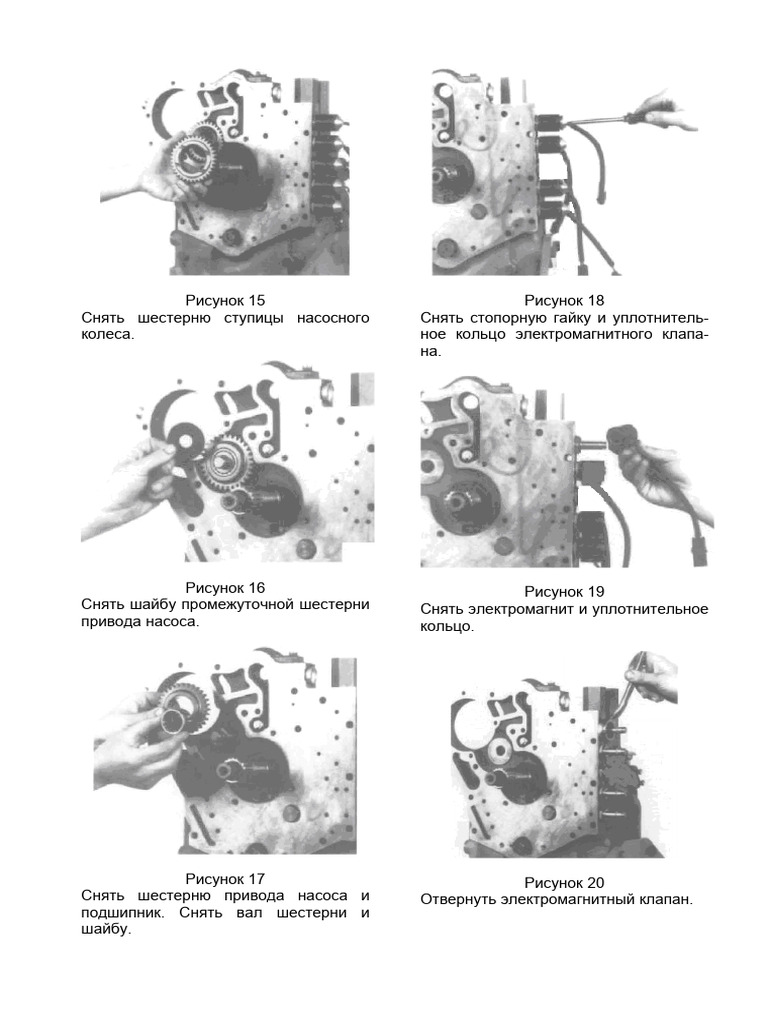 Рисунок 15
Снять шестерню ступицы насосного колеса.

Рисунок 16
Снять шайбу промежуточной шестерни привода насоса.

Рисунок 17
Снять шестерню привода насоса и подшипник. Снять вал шестерни и шайбу.

Рисунок 18
Снять стопорную гайку и уплотнительное кольцо электромагнитного клапана.

Рисунок 19
Снять электромагнит и уплотнительное кольцо.

Рисунок 20
Отвернуть электромагнитный клапан.