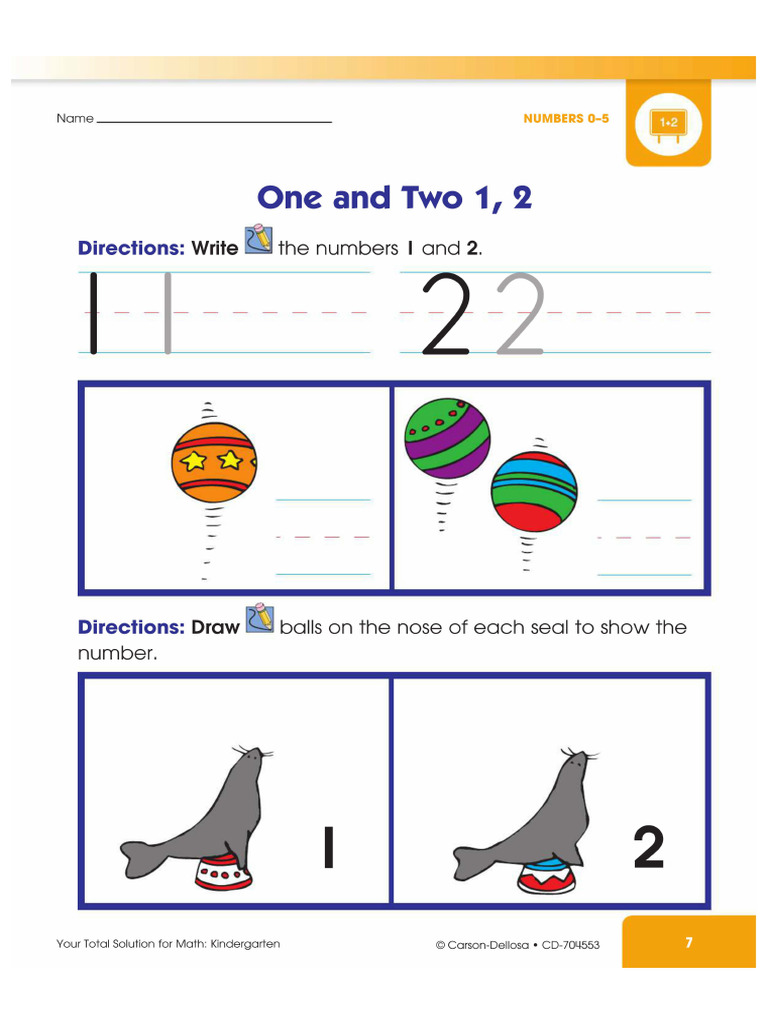 Name

NUMBERS 0–5

1+2

One and Two 1, 2

Directions: Write the numbers 1 and 2.

1 1 2 2

Directions: Draw balls on the nose of each seal to show the number.

1

2

Your Total Solution for Math: Kindergarten

© Carson-Dellosa • CD-704553

7