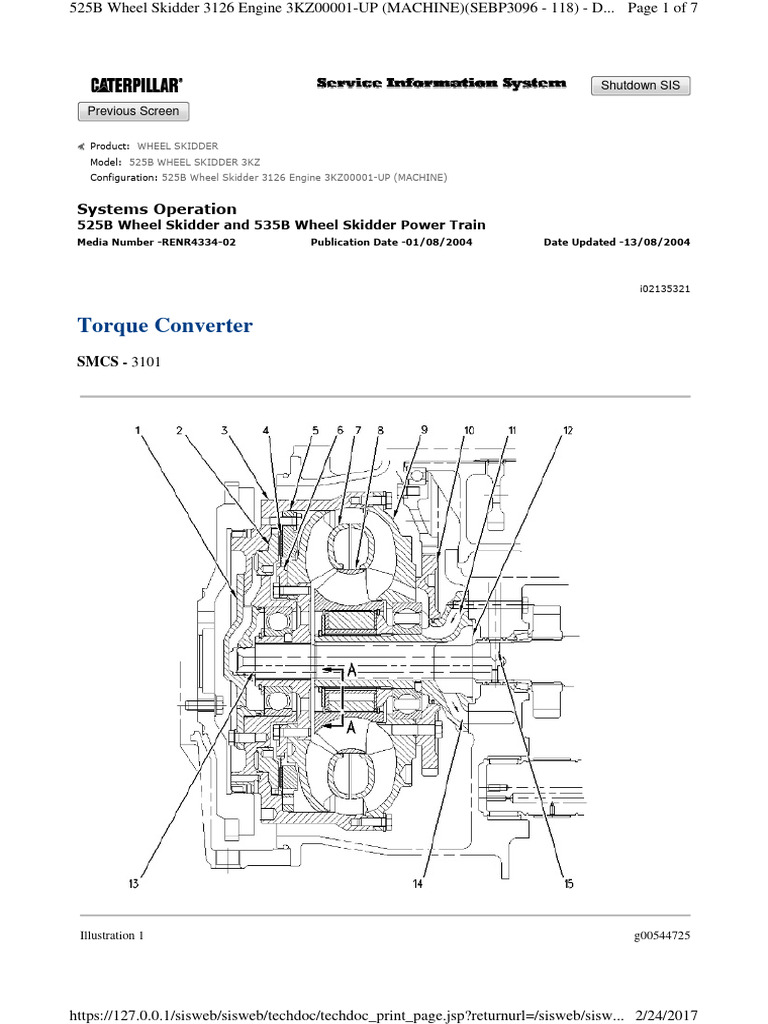 525B Wheel Skidder 3126 Engine 3KZ00001-UP (MACHINE)(SEBP3096 - 118) - D... Page 1 of 7

CATERPILLAR®

Service Information System

Shutdown SIS

Previous Screen

Product: WHEEL SKIDDER
Model: 525B WHEEL SKIDDER 3KZ
Configuration: 525B Wheel Skidder 3126 Engine 3KZ00001-UP (MACHINE)

Systems Operation
525B Wheel Skidder and 535B Wheel Skidder Power Train
Media Number -RENR4334-02 Publication Date -01/08/2004 Date Updated -13/08/2004

i02135321

Torque Converter

SMCS - 3101

1 2 3 4 5 6 7 8 9 10 11 12

A

A

13 14 15

Illustration 1

g00544725

https://127.0.0.1/sisweb/sisweb/techdoc/techdoc_print_page.jsp?returnurl=/sisweb/sisw... 2/24/2017