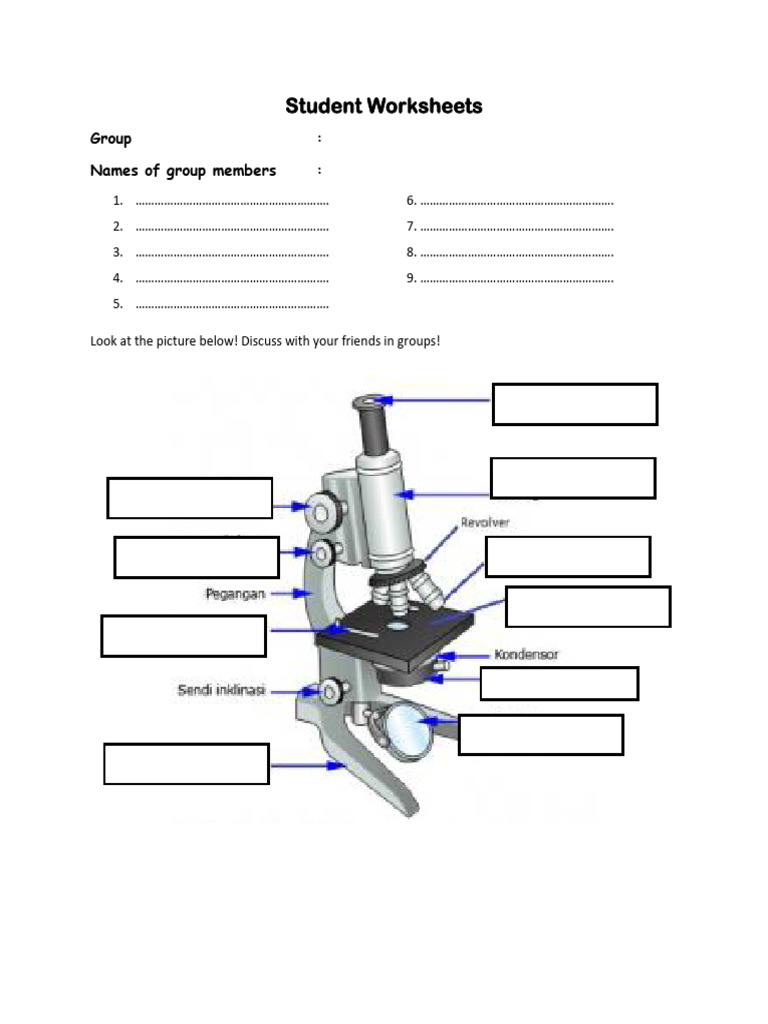 Student Worksheets

Group :

Names of group members :

1. ……………………………………………………
2. ……………………………………………………
3. ……………………………………………………
4. ……………………………………………………
5. ……………………………………………………

6. ……………………………………………………
7. ……………………………………………………
8. ……………………………………………………
9. ……………………………………………………

Look at the picture below! Discuss with your friends in groups!

Revolver

Pegangan

Kondensor

Sendi inklinasi