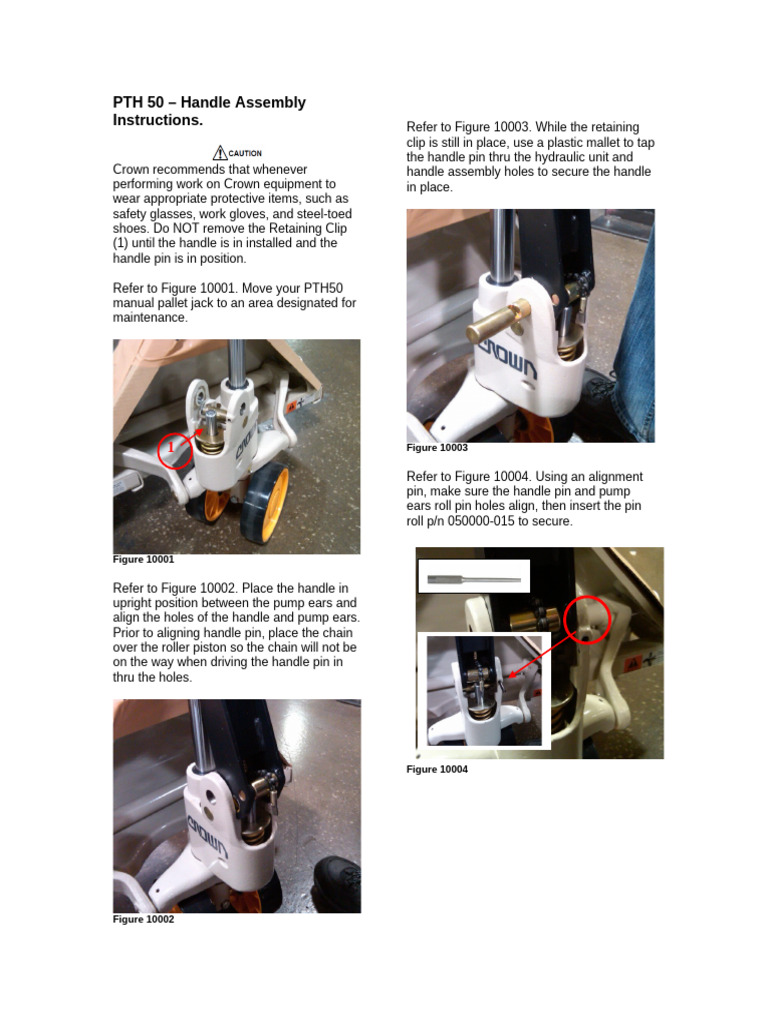 PTH 50 – Handle Assembly Instructions.

CAUTION

Crown recommends that whenever performing work on Crown equipment to wear appropriate protective items, such as safety glasses, work gloves, and steel-toed shoes. Do NOT remove the Retaining Clip (1) until the handle is in installed and the handle pin is in position.

Refer to Figure 10001. Move your PTH50 manual pallet jack to an area designated for maintenance.

1

CROWN

Figure 10001

Refer to Figure 10002. Place the handle in upright position between the pump ears and align the holes of the handle and pump ears. Prior to aligning handle pin, place the chain over the roller piston so the chain will not be on the way when driving the handle pin in thru the holes.

CROWN

Figure 10002

Refer to Figure 10003. While the retaining clip is still in place, use a plastic mallet to tap the handle pin thru the hydraulic unit and handle assembly holes to secure the handle in place.

CROWN

Figure 10003

Refer to Figure 10004. Using an alignment pin, make sure the handle pin and pump ears roll pin holes align, then insert the pin roll p/n 050000-015 to secure.

Figure 10004