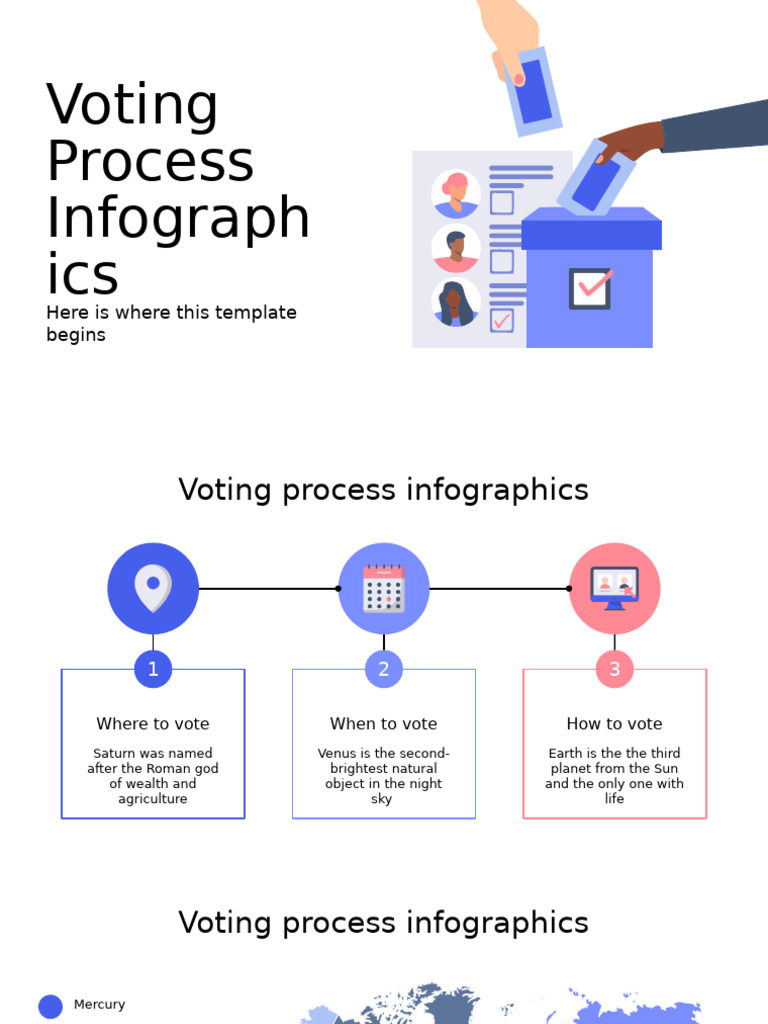 Voting Process Infographics
Here is where this template begins

Voting process infographics

1
Where to vote
Saturn was named after the Roman god of wealth and agriculture

2
When to vote
Venus is the second-brightest natural object in the night sky

3
How to vote
Earth is the the third planet from the Sun and the only one with life

Voting process infographics

Mercury