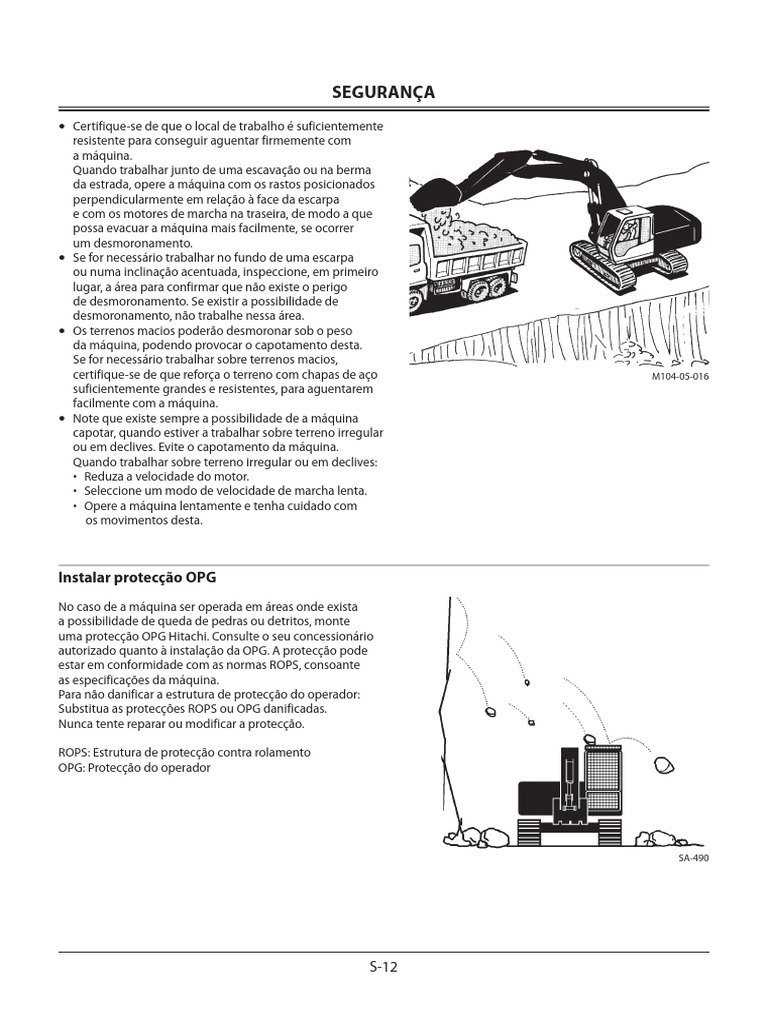 SEGURANÇA

• Certifique-se de que o local de trabalho é suficientemente resistente para conseguir aguentar firmemente com a máquina.
Quando trabalhar junto de uma escavação ou na berma da estrada, opere a máquina com os rastos posicionados perpendicularmente em relação à face da escarpa e com os motores de marcha na traseira, de modo a que possa evacuar a máquina mais facilmente, se ocorrer um desmoronamento.
• Se for necessário trabalhar no fundo de uma escarpa ou numa inclinação acentuada, inspeccione, em primeiro lugar, a área para confirmar que não existe o perigo de desmoronamento. Se existir a possibilidade de desmoronamento, não trabalhe nessa área.
• Os terrenos macios poderão desmoronar sob o peso da máquina, podendo provocar o capotamento desta. Se for necessário trabalhar sobre terrenos macios, certifique-se de que reforça o terreno com chapas de aço suficientemente grandes e resistentes, para aguentarem facilmente com a máquina.
• Note que existe sempre a possibilidade de a máquina capotar, quando estiver a trabalhar sobre terreno irregular ou em declives. Evite o capotamento da máquina.
Quando trabalhar sobre terreno irregular ou em declives:
• Reduza a velocidade do motor.
• Seleccione um modo de velocidade de marcha lenta.
• Opere a máquina lentamente e tenha cuidado com os movimentos desta.

M104-05-016

Instalar protecção OPG

No caso de a máquina ser operada em áreas onde exista a possibilidade de queda de pedras ou detritos, monte uma protecção OPG Hitachi. Consulte o seu concessionário autorizado quanto à instalação da OPG. A protecção pode estar em conformidade com as normas ROPS, consoante as especificações da máquina.
Para não danificar a estrutura de protecção do operador: Substitua as protecções ROPS ou OPG danificadas.
Nunca tente reparar ou modificar a protecção.

ROPS: Estrutura de protecção contra rolamento
OPG: Protecção do operador

SA-490

S-12