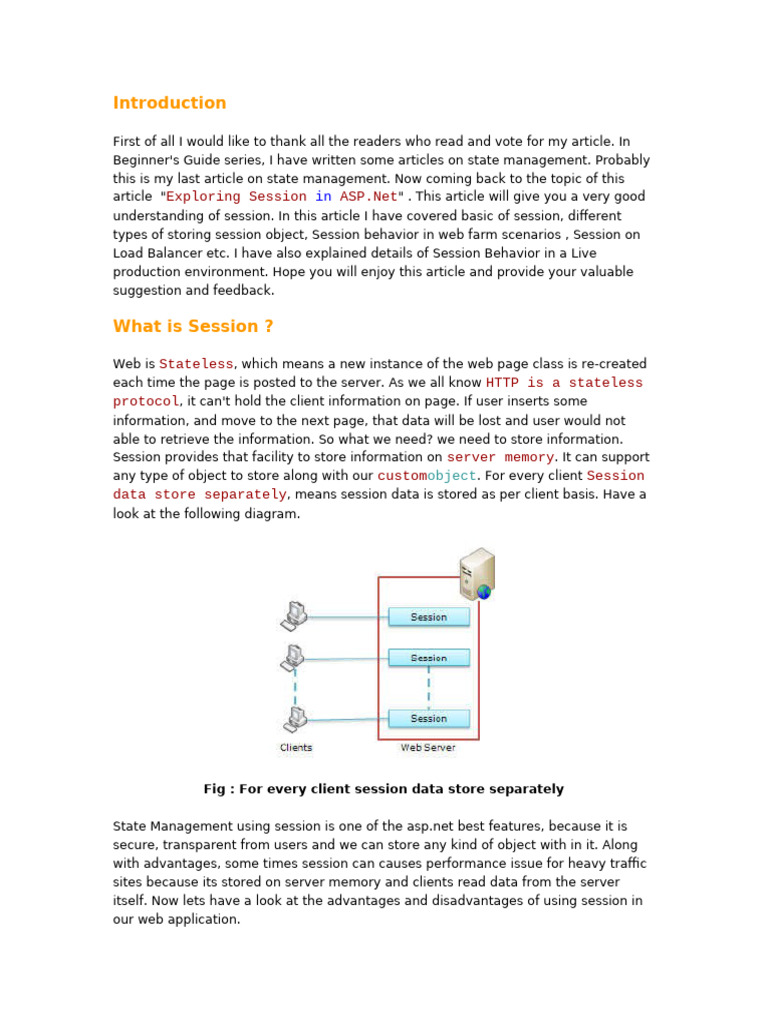 Introduction

First of all I would like to thank all the readers who read and vote for my article. In Beginner's Guide series, I have written some articles on state management. Probably this is my last article on state management. Now coming back to the topic of this article "Exploring Session in ASP.Net" . This article will give you a very good understanding of session. In this article I have covered basic of session, different types of storing session object, Session behavior in web farm scenarios , Session on Load Balancer etc. I have also explained details of Session Behavior in a Live production environment. Hope you will enjoy this article and provide your valuable suggestion and feedback.

What is Session ?

Web is Stateless, which means a new instance of the web page class is re-created each time the page is posted to the server. As we all know HTTP is a stateless protocol, it can't hold the client information on page. If user inserts some information, and move to the next page, that data will be lost and user would not able to retrieve the information. So what we need? we need to store information. Session provides that facility to store information on server memory. It can support any type of object to store along with our customobject. For every client Session data store separately, means session data is stored as per client basis. Have a look at the following diagram.

Session
Session
Session
Clients
Web Server

Fig : For every client session data store separately

State Management using session is one of the asp.net best features, because it is secure, transparent from users and we can store any kind of object with in it. Along with advantages, some times session can causes performance issue for heavy traffic sites because its stored on server memory and clients read data from the server itself. Now lets have a look at the advantages and disadvantages of using session in our web application.