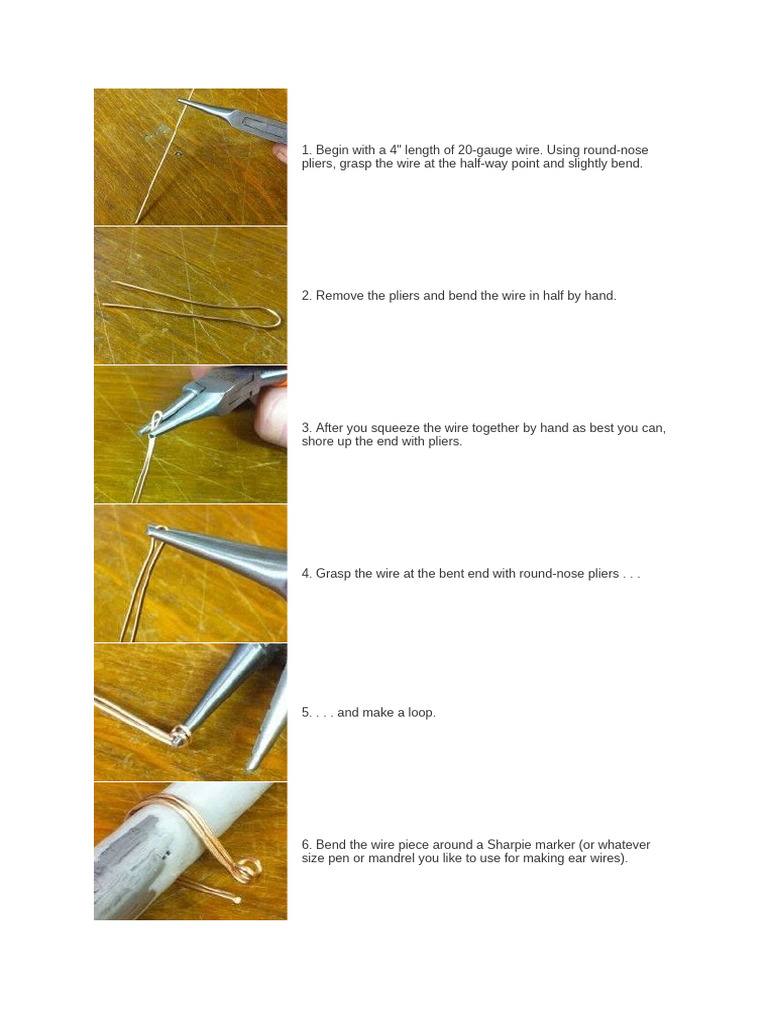 1. Begin with a 4" length of 20-gauge wire. Using round-nose pliers, grasp the wire at the half-way point and slightly bend.

2. Remove the pliers and bend the wire in half by hand.

3. After you squeeze the wire together by hand as best you can, shore up the end with pliers.

4. Grasp the wire at the bent end with round-nose pliers . . .

5. . . . and make a loop.

6. Bend the wire piece around a Sharpie marker (or whatever size pen or mandrel you like to use for making ear wires).