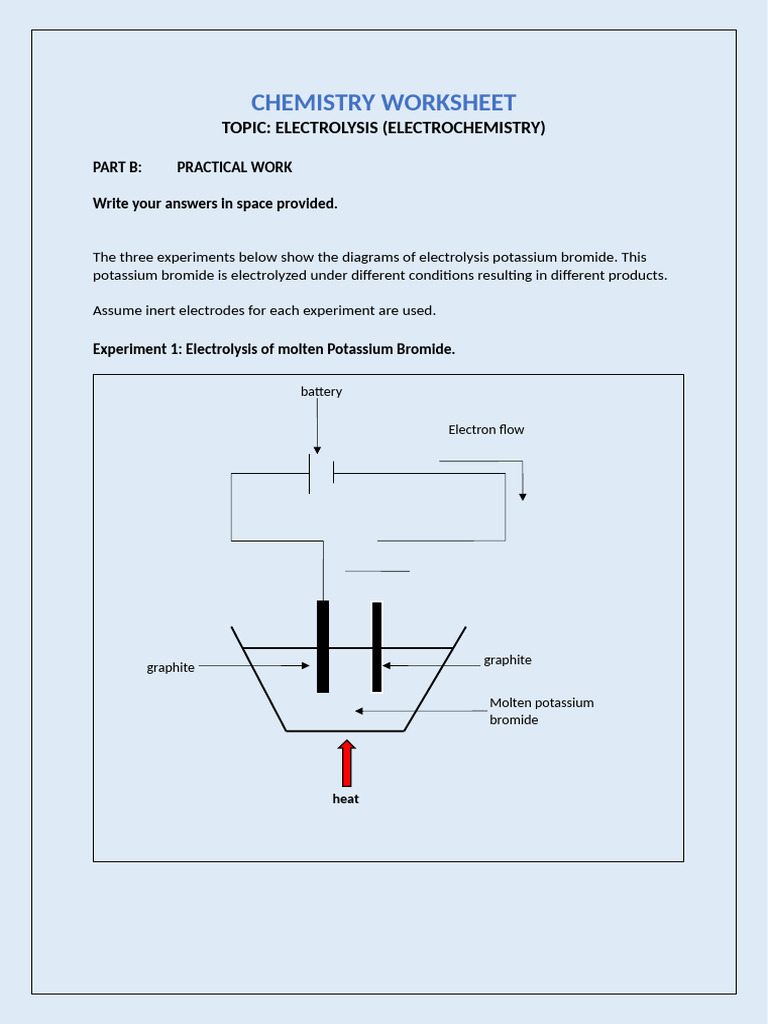 CHEMISTRY WORKSHEET

TOPIC: ELECTROLYSIS (ELECTROCHEMISTRY)

PART B: PRACTICAL WORK

Write your answers in space provided.

The three experiments below show the diagrams of electrolysis potassium bromide. This potassium bromide is electrolyzed under different conditions resulting in different products.

Assume inert electrodes for each experiment are used.

Experiment 1: Electrolysis of molten Potassium Bromide.

battery

Electron flow

graphite

graphite

Molten potassium bromide

heat