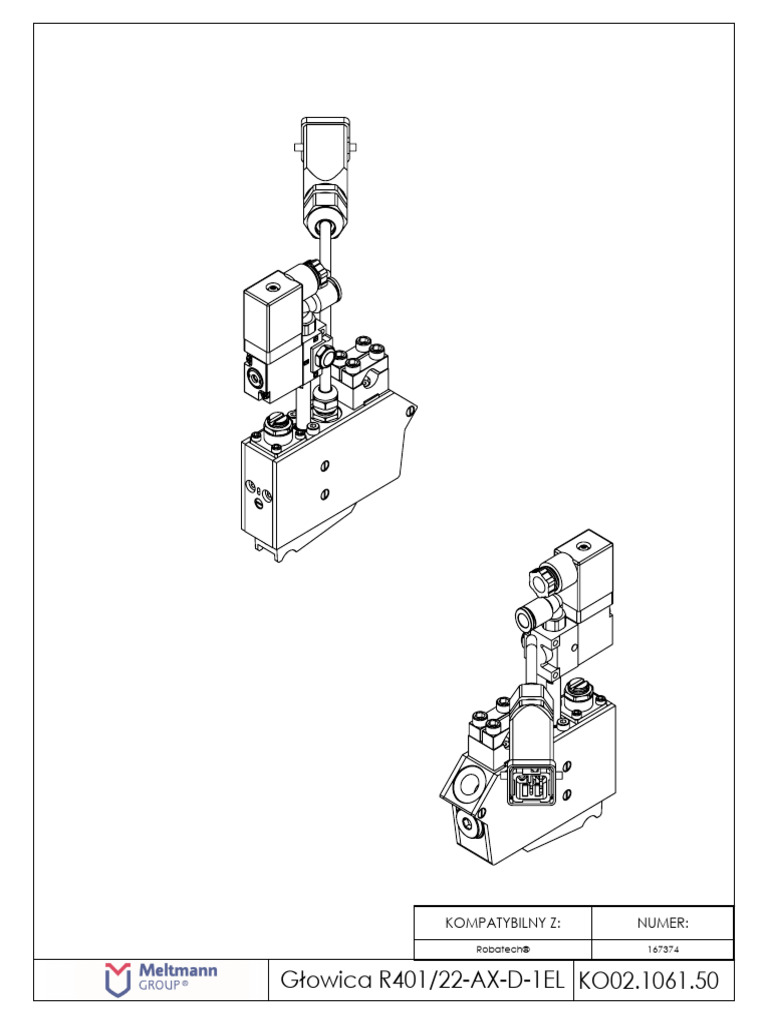 | KOMPATYBILNY Z: | NUMER: |
|---|---|
| Robatech® | 167374 |

Meltmann GROUP®

Głowica R401/22-AX-D-1EL

KO02.1061.50