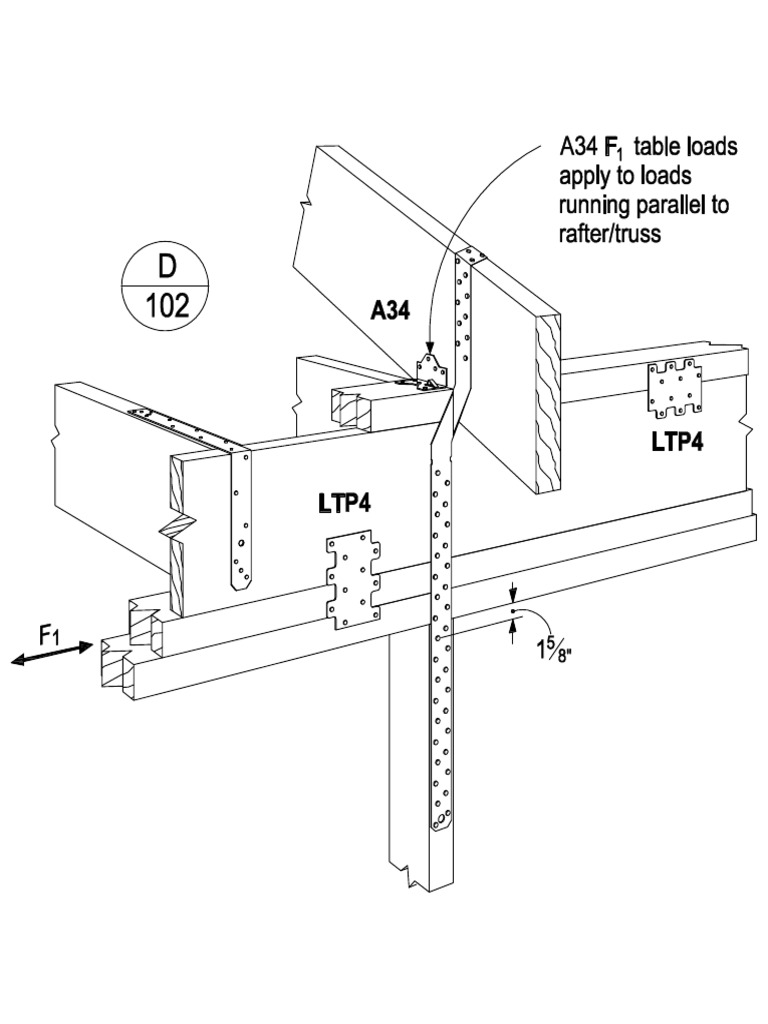 A34 $F_1$ table loads apply to loads running parallel to rafter/truss

D

102

A34

LTP4

LTP4

$F_1$

$1\frac{5}{8}$"