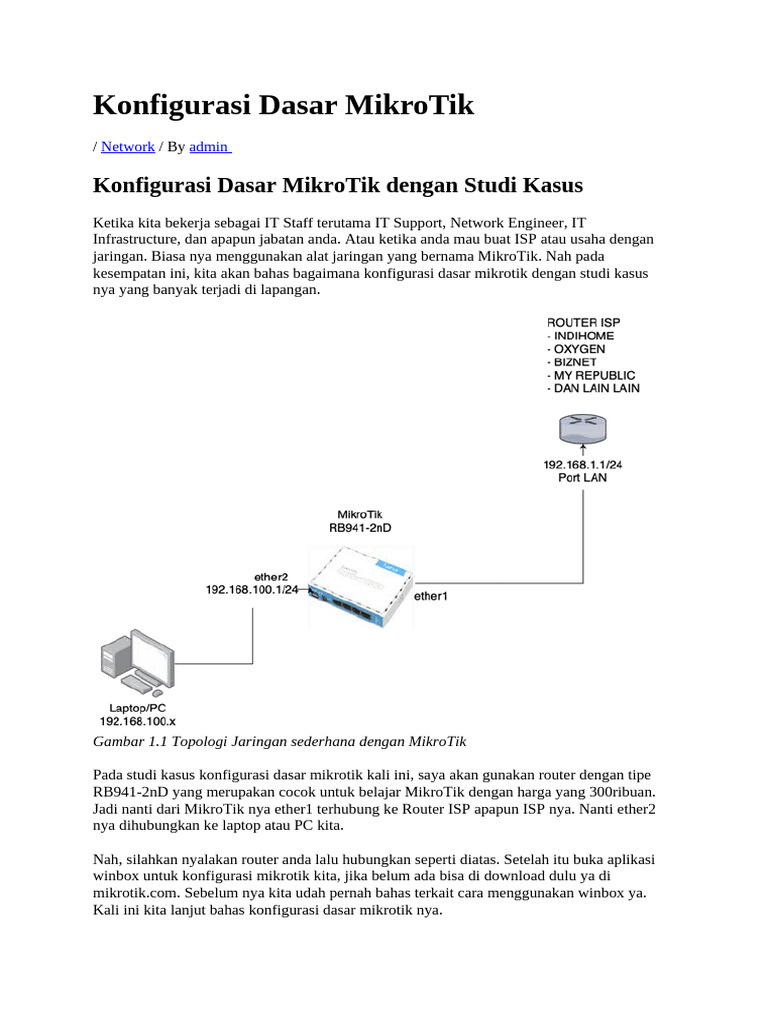 Konfigurasi Dasar MikroTik

/ Network / By admin

Konfigurasi Dasar MikroTik dengan Studi Kasus

Ketika kita bekerja sebagai IT Staff terutama IT Support, Network Engineer, IT Infrastructure, dan apapun jabatan anda. Atau ketika anda mau buat ISP atau usaha dengan jaringan. Biasa nya menggunakan alat jaringan yang bernama MikroTik. Nah pada kesempatan ini, kita akan bahas bagaimana konfigurasi dasar mikrotik dengan studi kasus nya yang banyak terjadi di lapangan.

ROUTER ISP
- INDIHOME
- OXYGEN
- BIZNET
- MY REPUBLIC
- DAN LAIN LAIN

192.168.1.1/24
Port LAN

MikroTik
RB941-2nD

ether2
192.168.100.1/24

ether1

Laptop/PC
192.168.100.x

Gambar 1.1 Topologi Jaringan sederhana dengan MikroTik

Pada studi kasus konfigurasi dasar mikrotik kali ini, saya akan gunakan router dengan tipe RB941-2nD yang merupakan cocok untuk belajar MikroTik dengan harga yang 300ribuan. Jadi nanti dari MikroTik nya ether1 terhubung ke Router ISP apapun ISP nya. Nanti ether2 nya dihubungkan ke laptop atau PC kita.

Nah, silahkan nyalakan router anda lalu hubungkan seperti diatas. Setelah itu buka aplikasi winbox untuk konfigurasi mikrotik kita, jika belum ada bisa di download dulu ya di mikrotik.com. Sebelum nya kita udah pernah bahas terkait cara menggunakan winbox ya. Kali ini kita lanjut bahas konfigurasi dasar mikrotik nya.