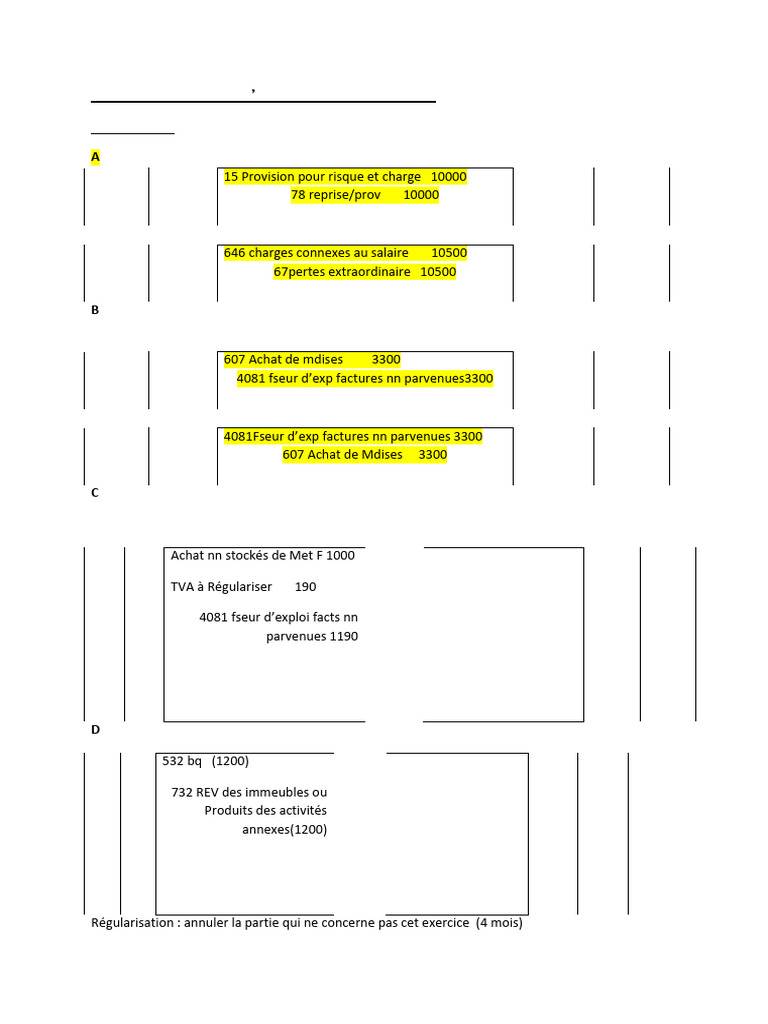 ,

A

15 Provision pour risque et charge 10000
78 reprise/prov 10000

646 charges connexes au salaire 10500
67pertes extraordinaire 10500

B

607 Achat de mdises 3300
4081 fseur d'exp factures nn parvenues3300

4081Fseur d'exp factures nn parvenues 3300
607 Achat de Mdises 3300

C

Achat nn stockés de Met F 1000

TVA à Régulariser 190

4081 fseur d'exploi facts nn parvenues 1190

D

532 bq (1200)

732 REV des immeubles ou Produits des activités annexes(1200)

Régularisation : annuler la partie qui ne concerne pas cet exercice (4 mois)